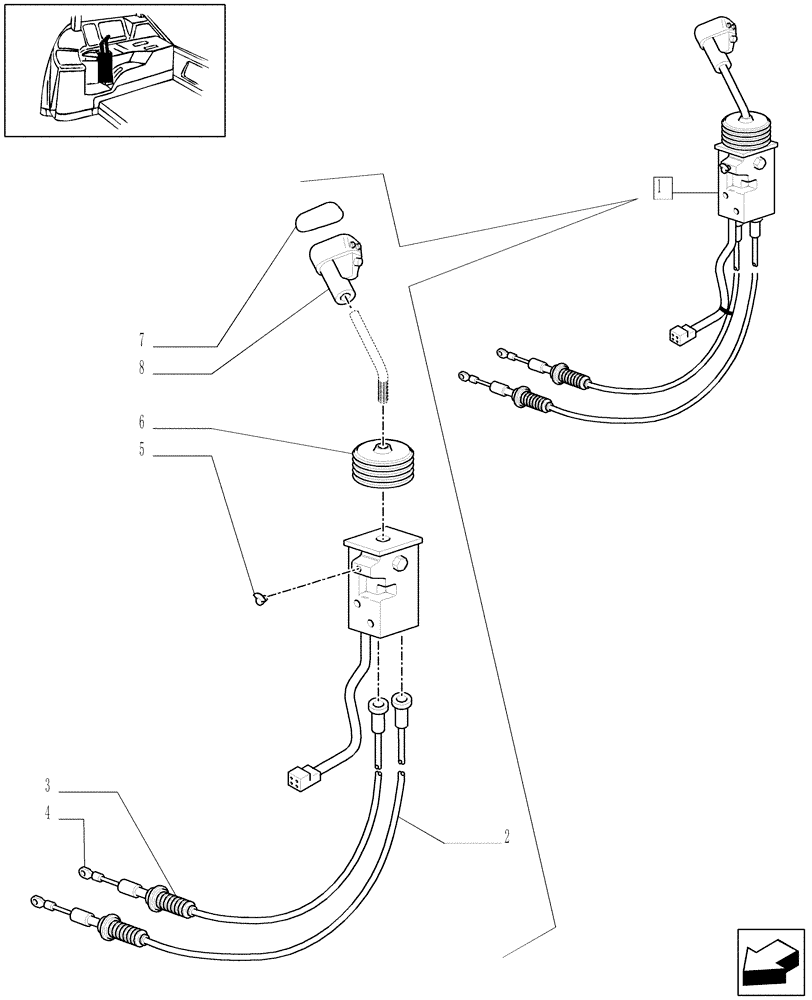 1

7

8

6

5

3

4

2