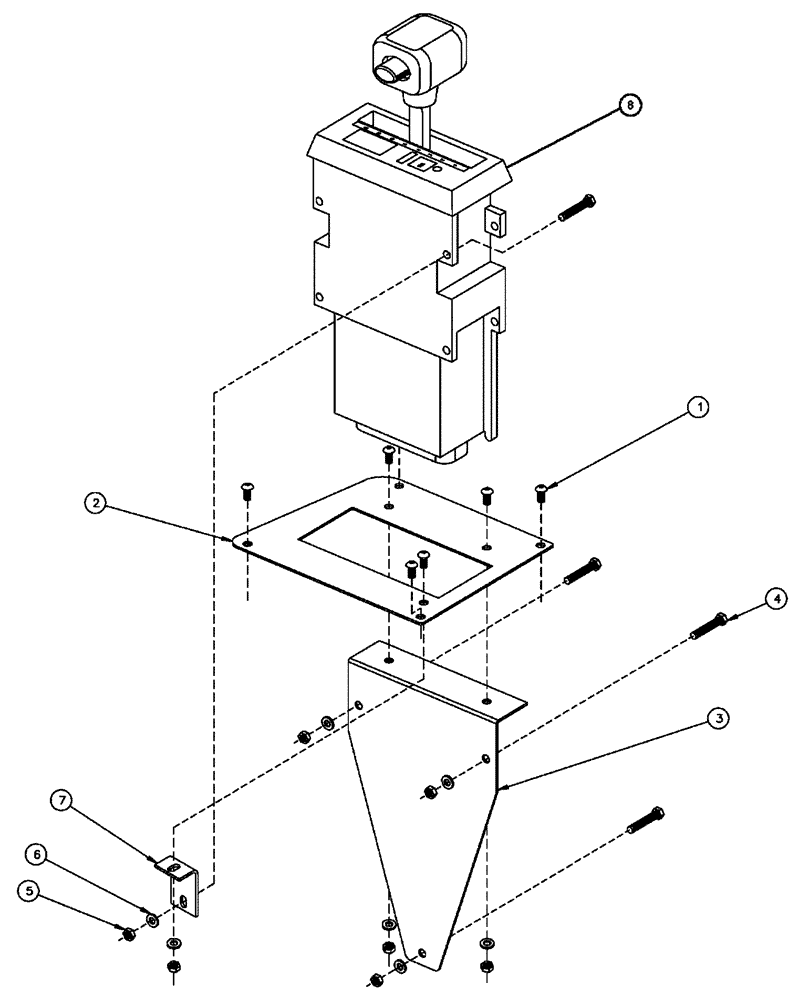 8
1
2
4
3
7
6
5