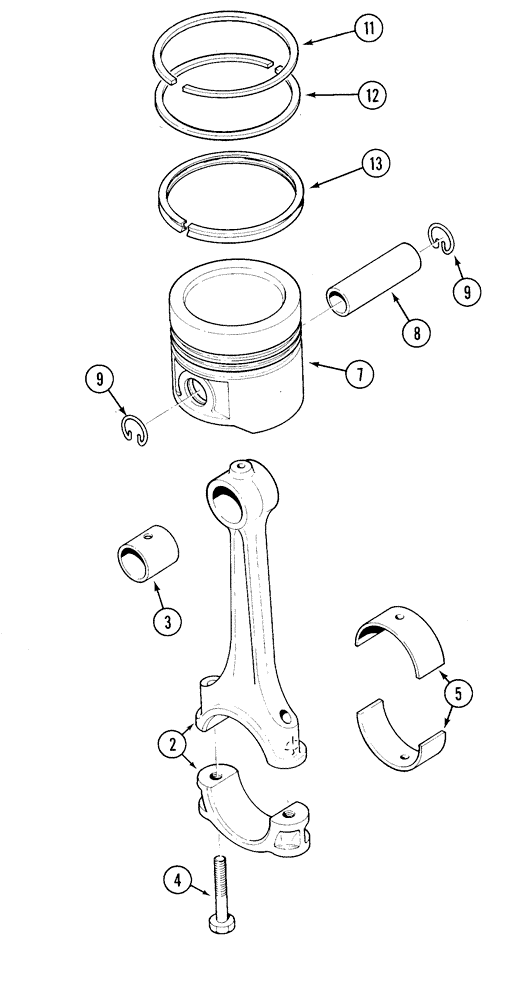 11
12
13
9
8
7
9
3
5
2
4