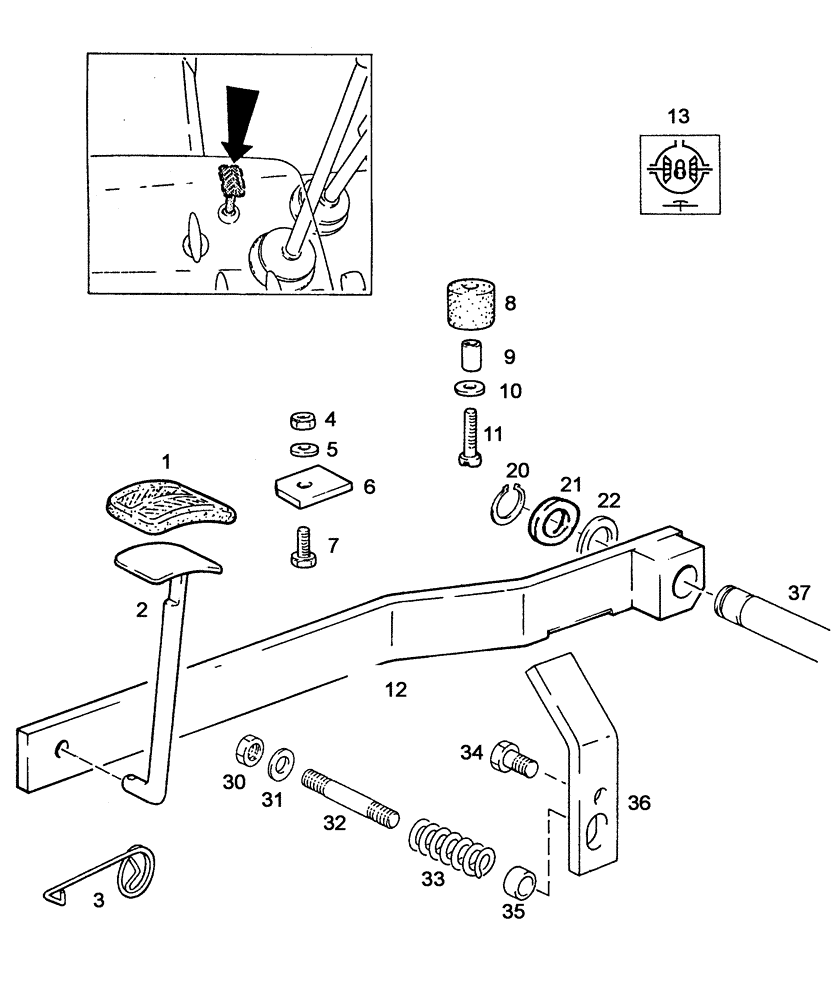 13

8
9
10
11
4
5
6
7
1
2
20
21
22
37
12
34
36
30
31
32
33
35
3