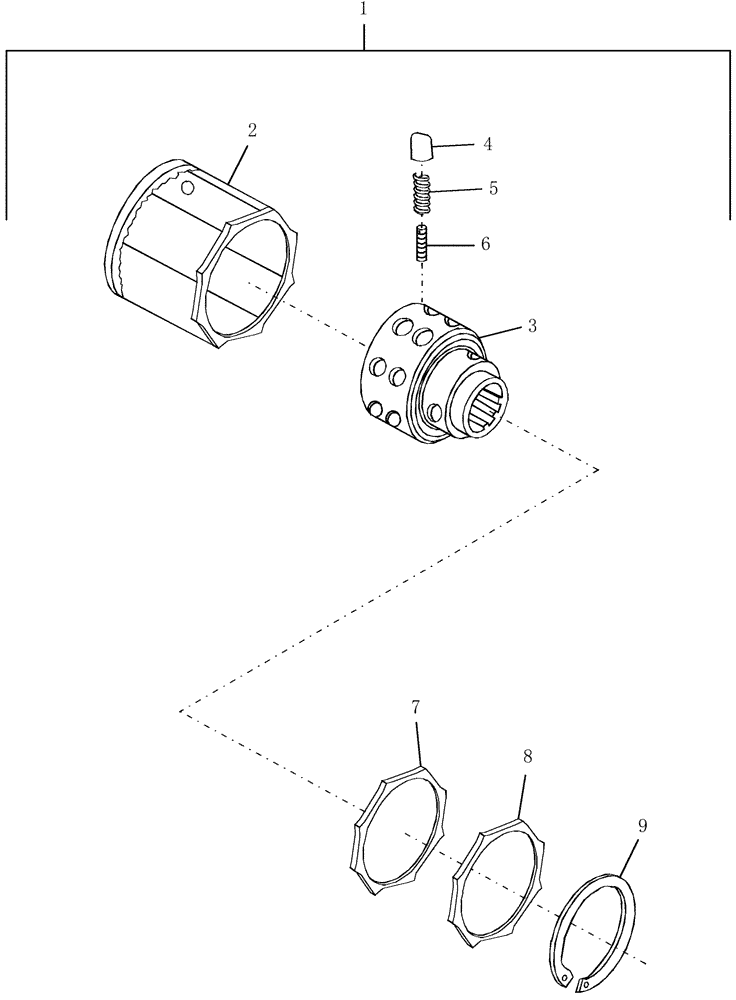 1
2
4
5
6
3
7
8
9