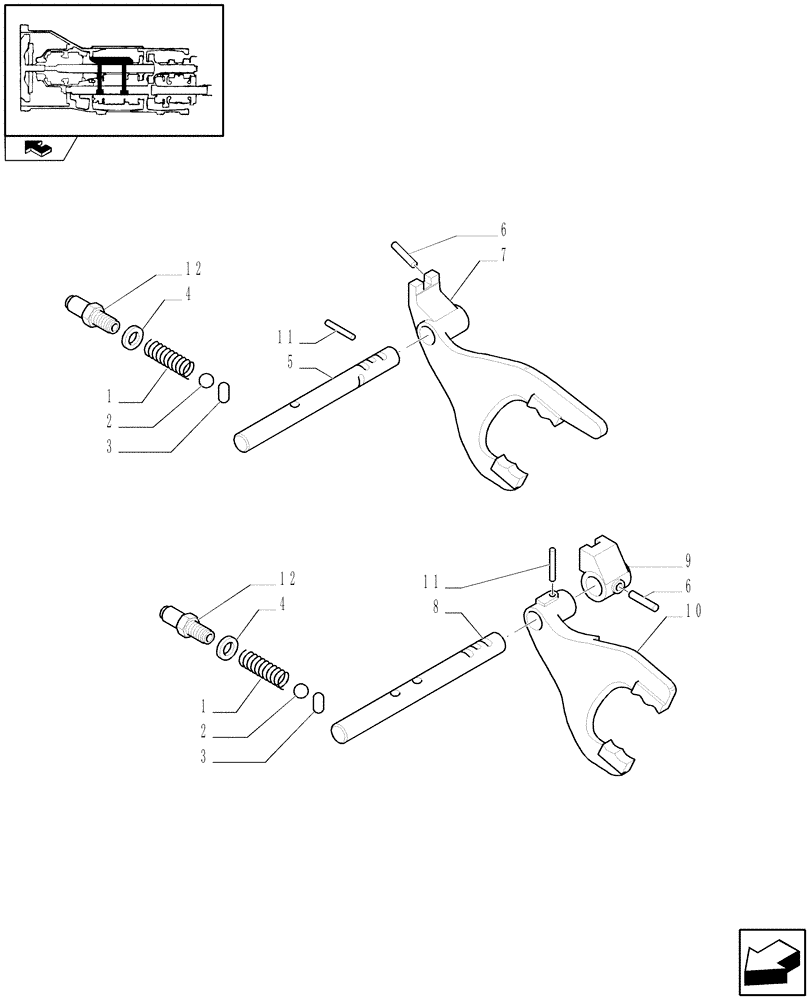 6
7
12
4
11
5
1
2
3
12
4
11
8
9
6
10
1
2
3