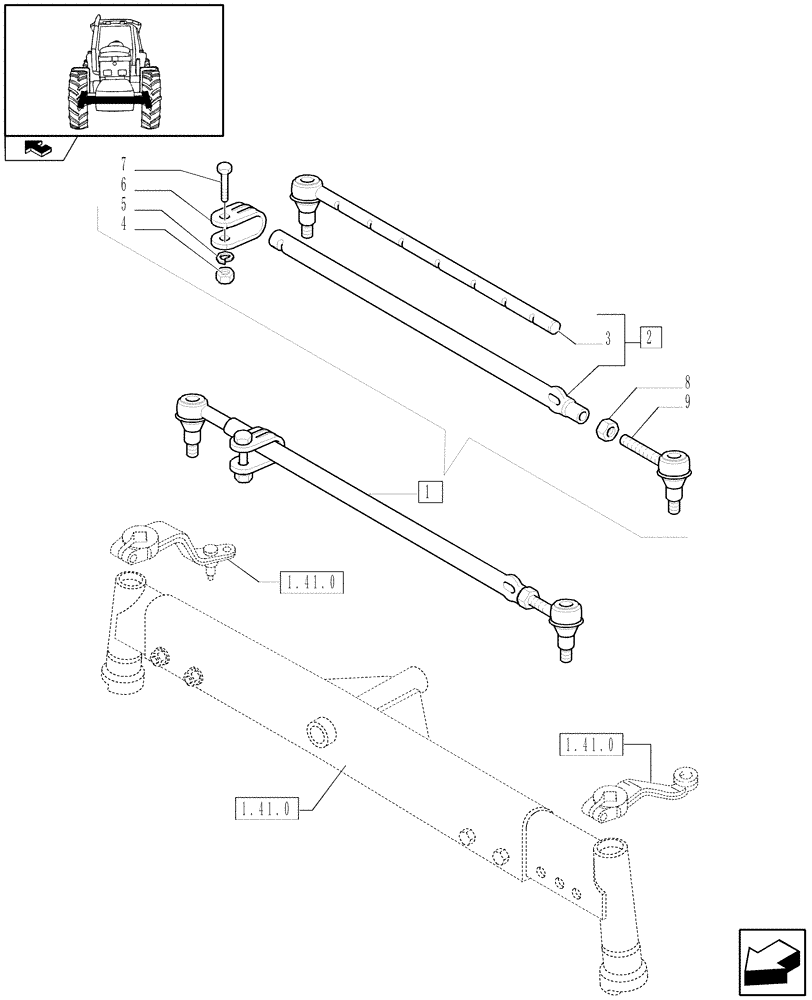 7
6
5
4
3
2
8
9
1
1.41.0
1.41.0
1.41.0