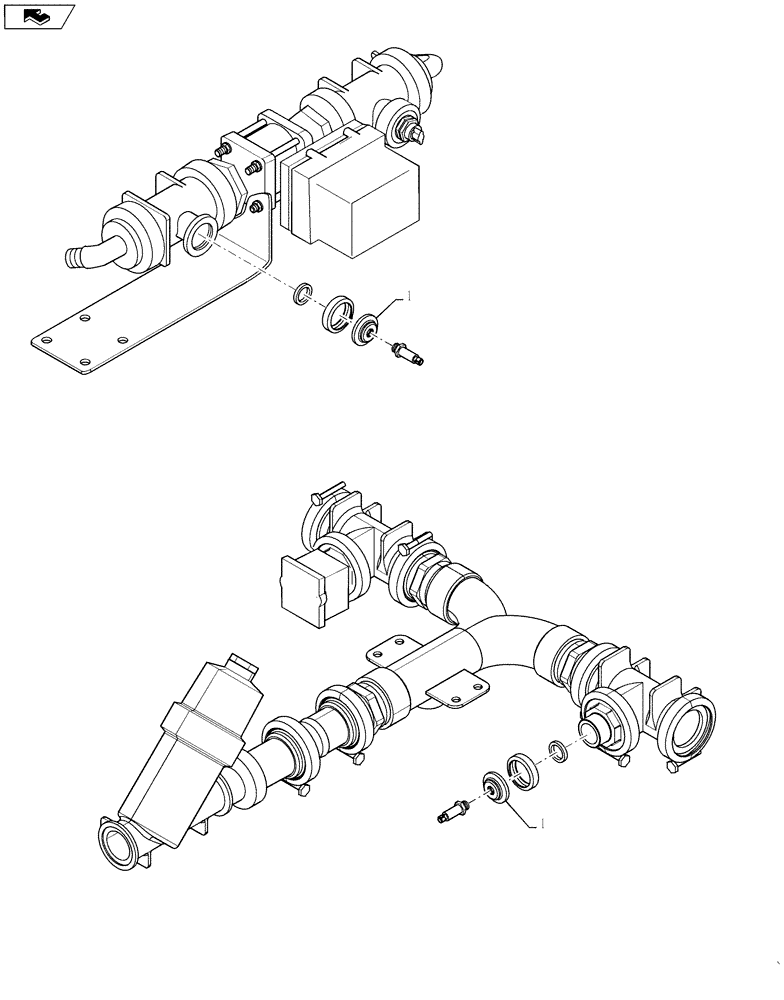 1

1