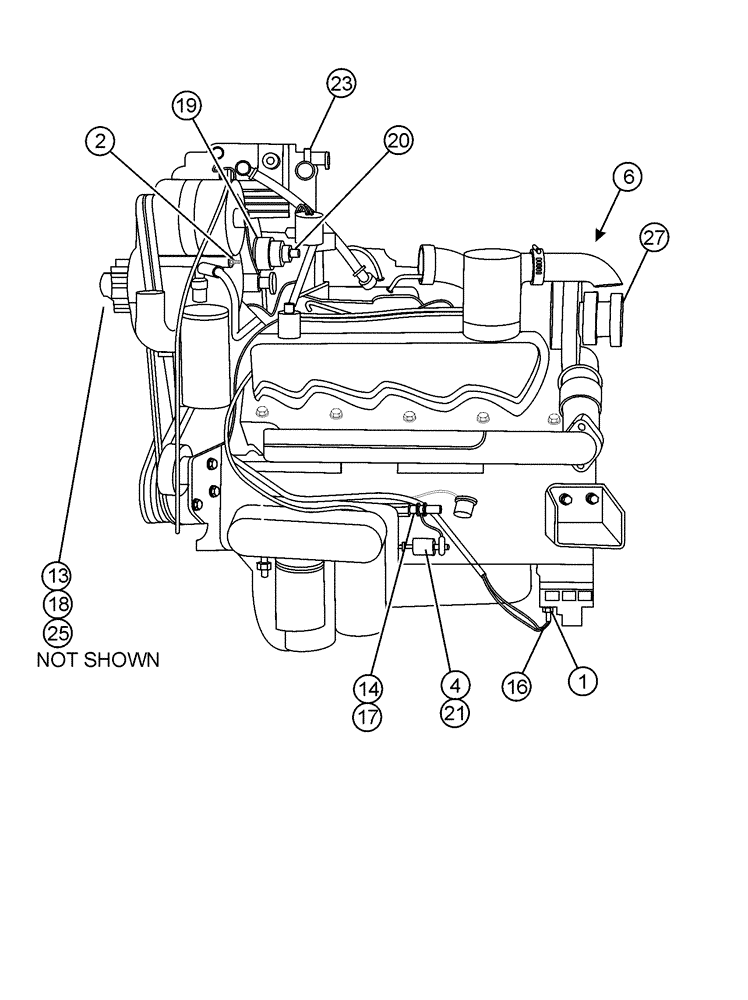 23
19
2
20
6
27
13
18
25
NOT SHOWN
14
17
4
21
16
1