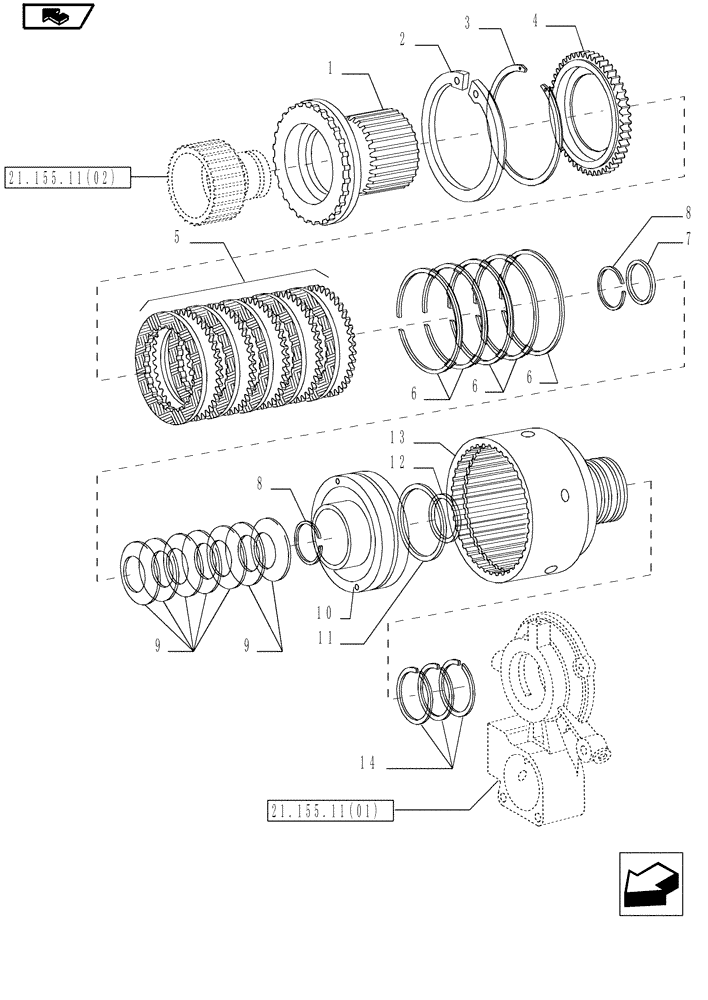 1
2
3
4
21.155.11(02)
5
8
7
6
6
6
13
12
8
10
11
9
9
14
21.155.11(01)