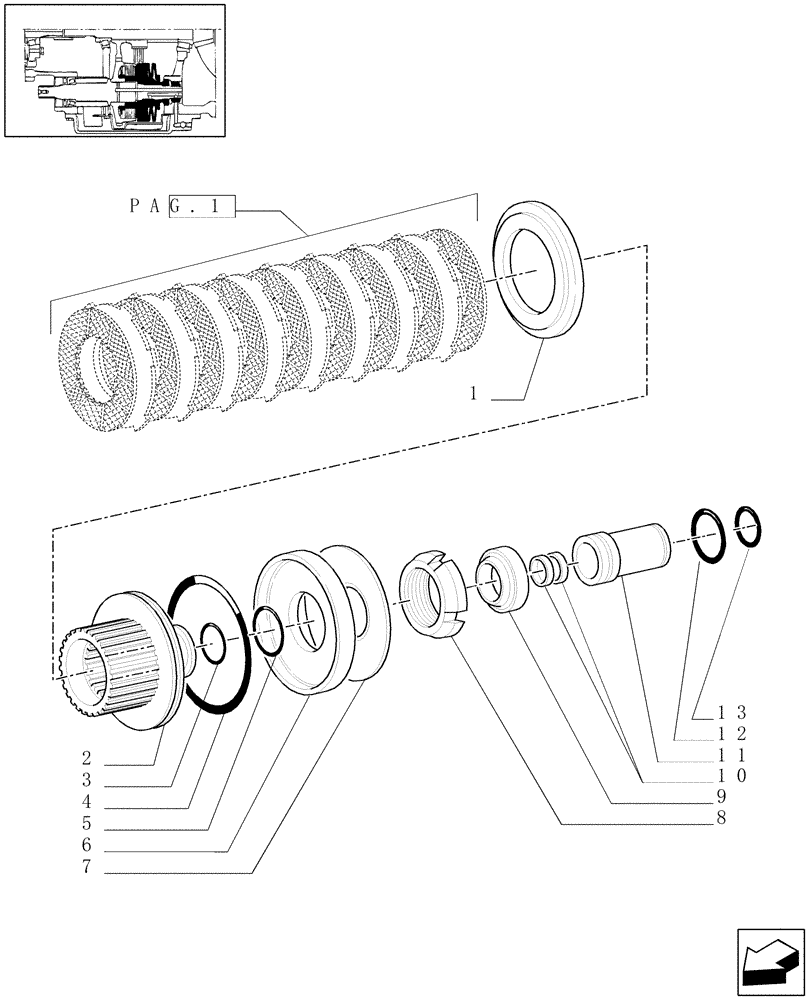 PAG. 1

1

2
3
4
5
6
7

13
12
11
10
9
8