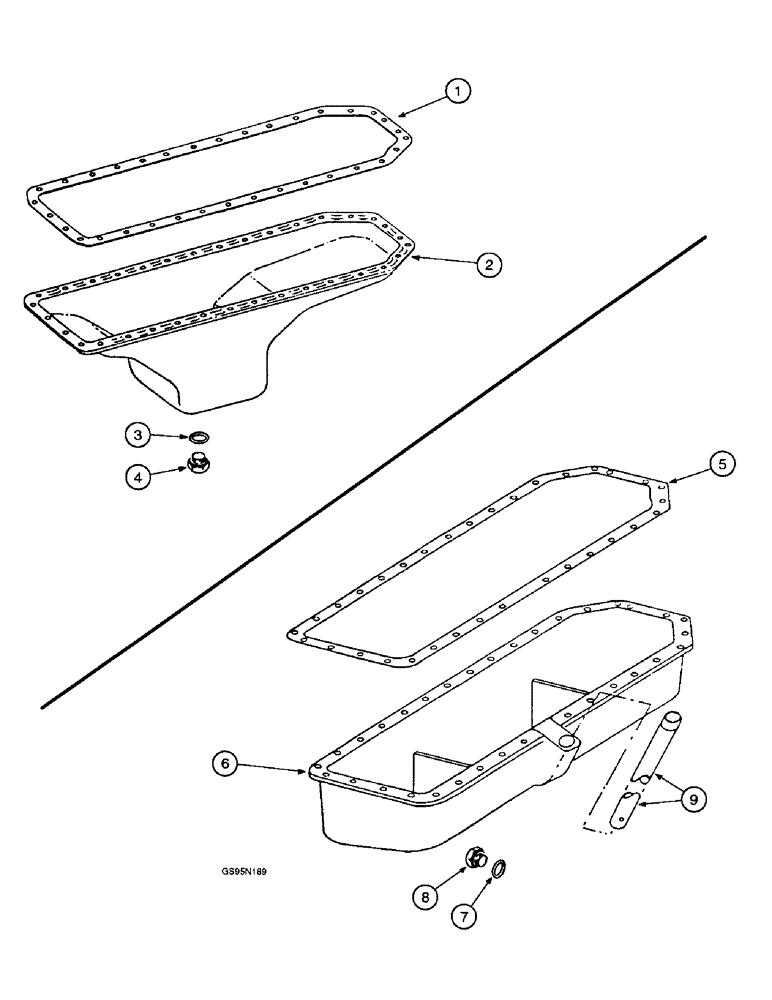 1
2
3
4
5
6
9
GS95N189
8
7