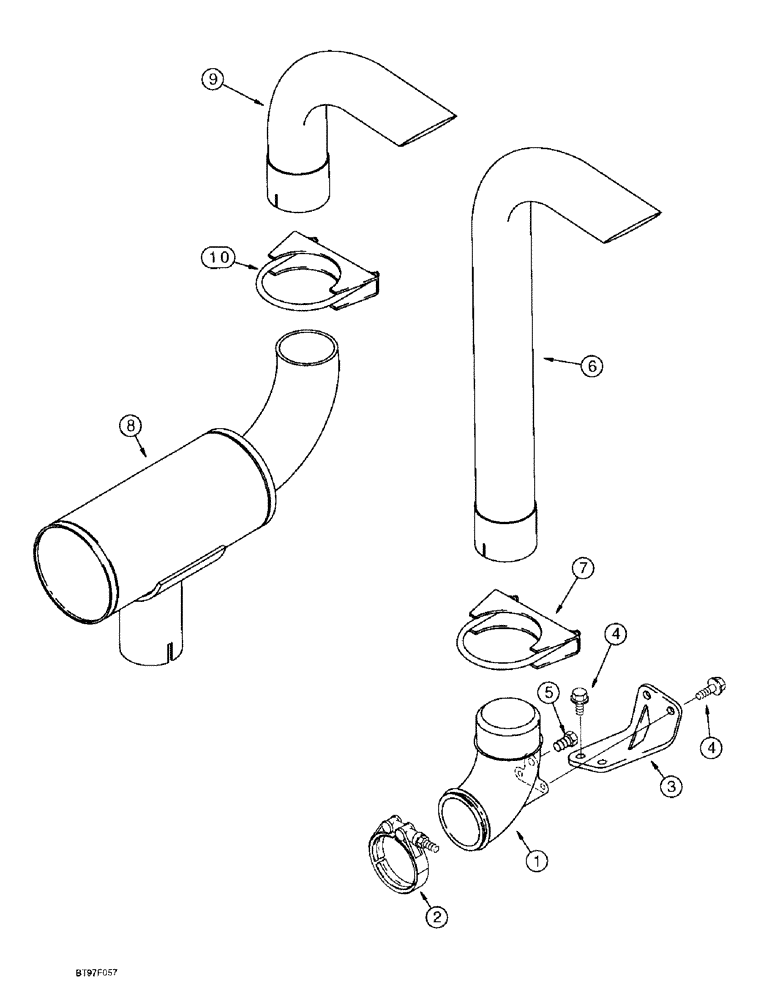 9

10

6

8

7

4

5

4

3

1

2

BT97F057