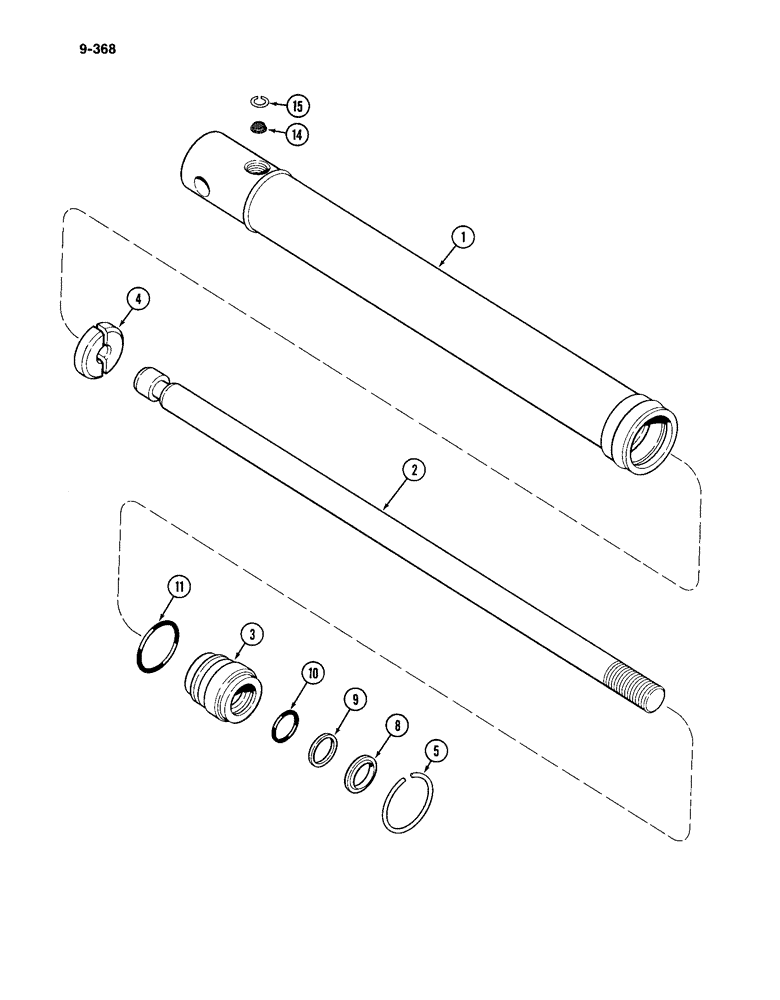 9-368

15
14
1
4
2
11
3
10
9
8
5