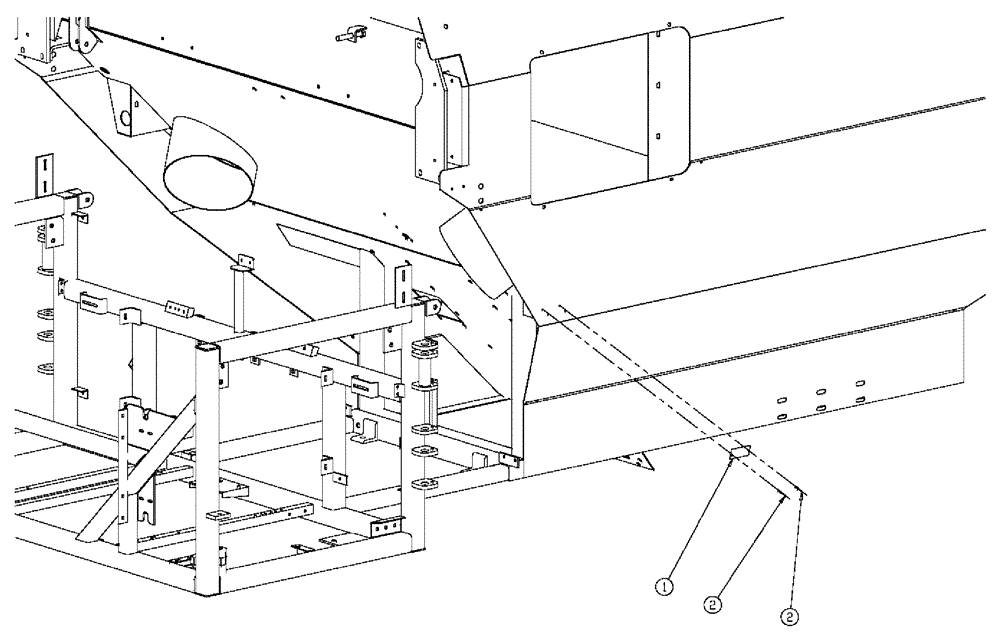 1
2
2