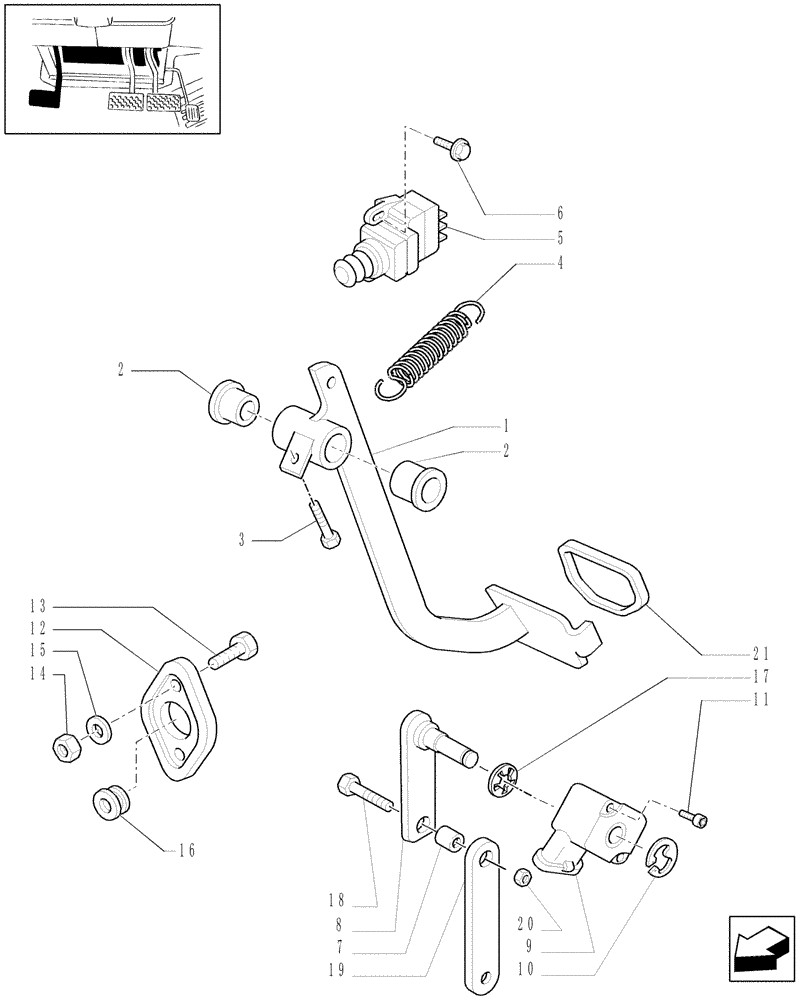 6
5
4
2
1
2
3
13
12
15
14
16
21
17
11
18
8
7
19
20
9
10