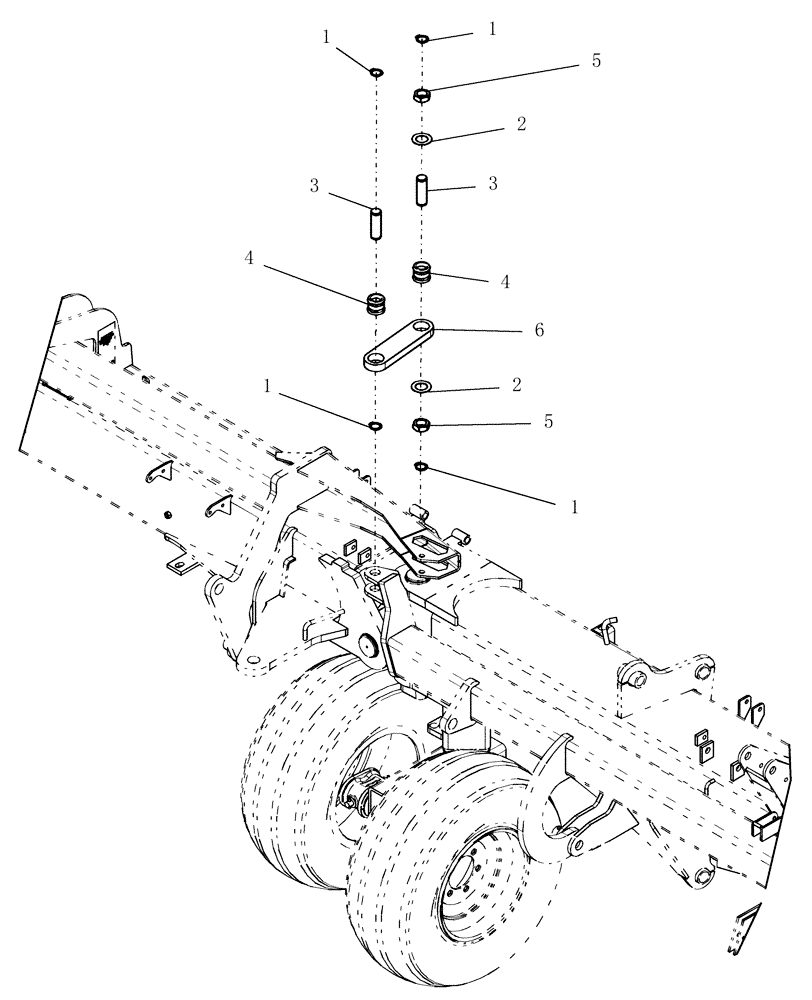 1
1
5
2
3
3
4
4
6
1
2
5
1