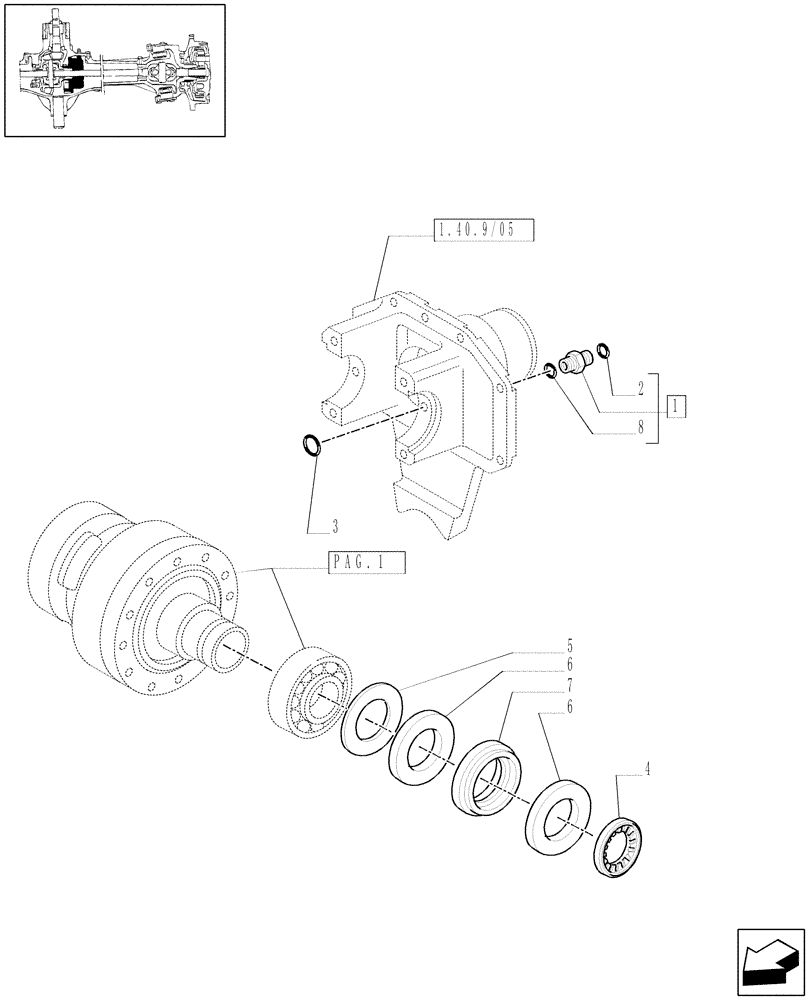 1.40.9/05

2
1
8
3

PAG.1

5
6
7
6
4