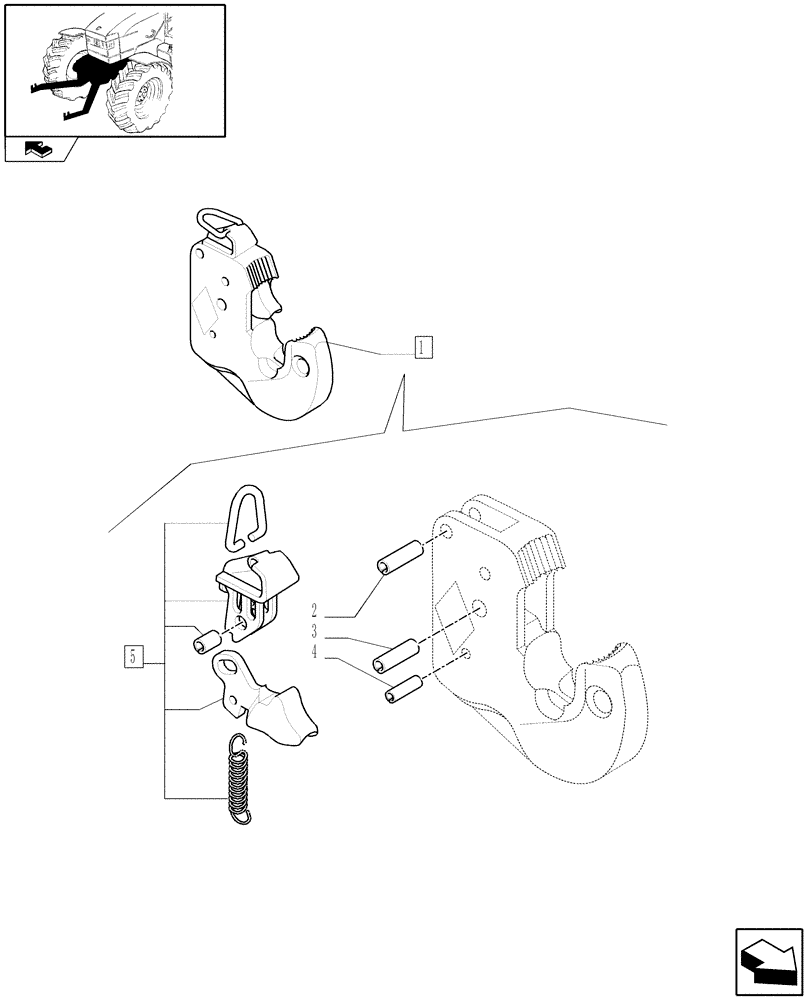 1

2
3
4

5