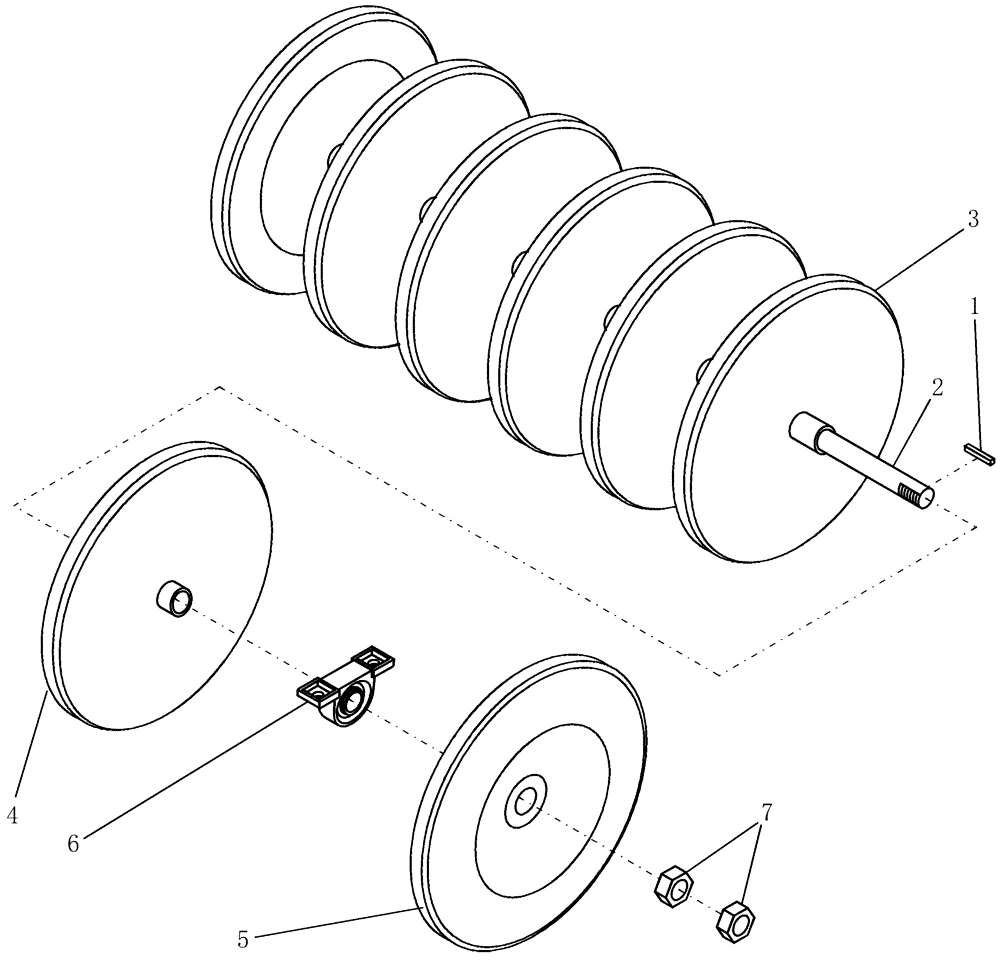 3
1
2
4
6
7
5