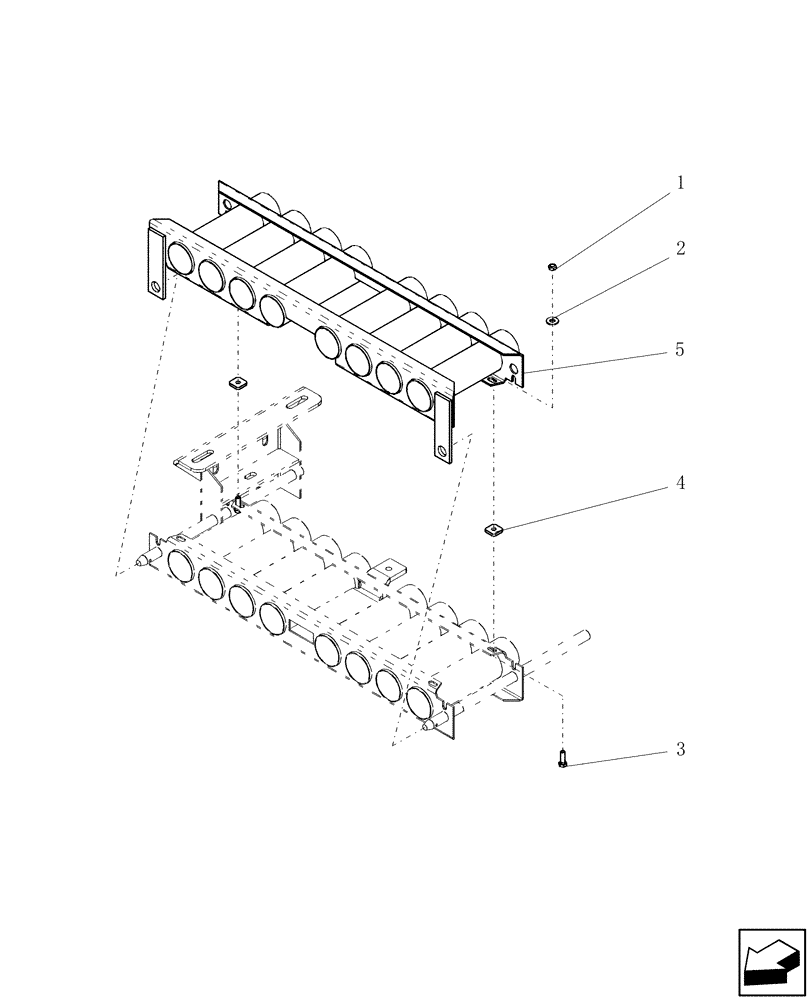 1
2
5
4
3