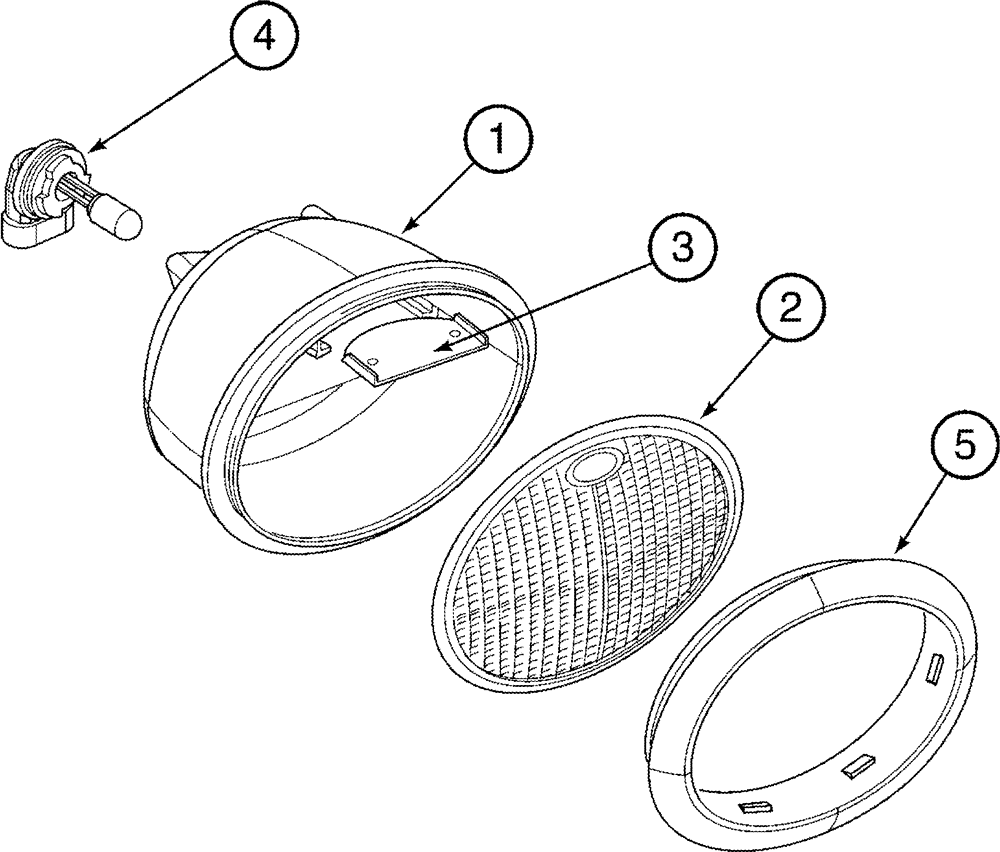 4
1
3
2
5