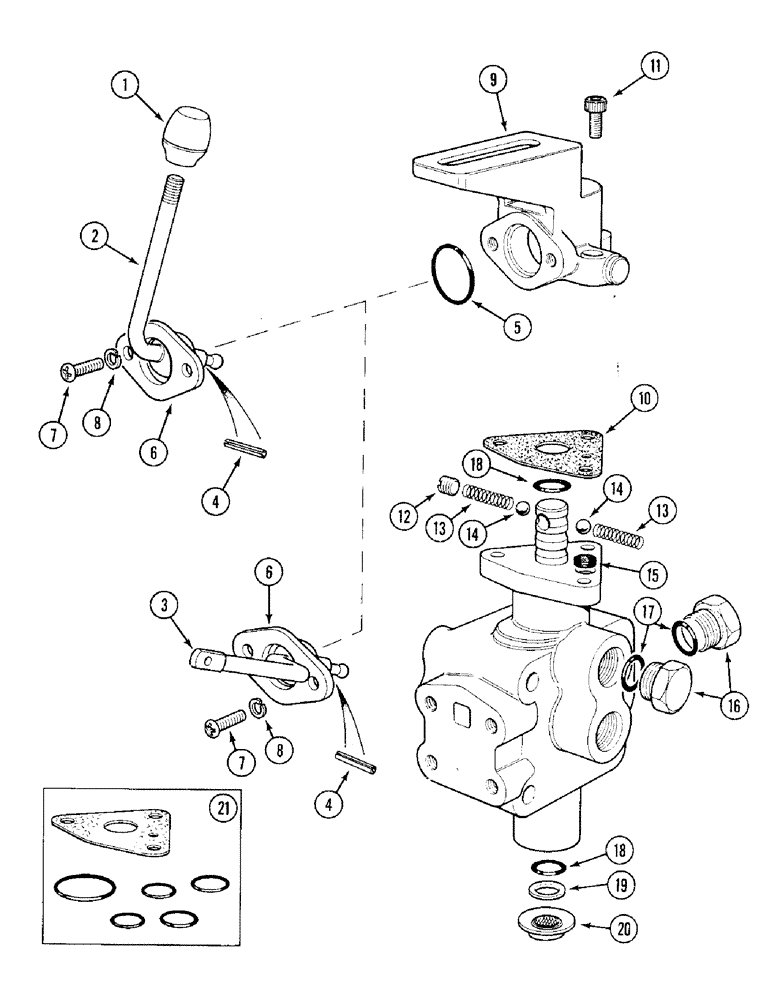 1
9
11
2
5
7
8
6
4
10
18
12
13
14
14
13
15
6
3
17
16
7
8
4
21
18
19
20