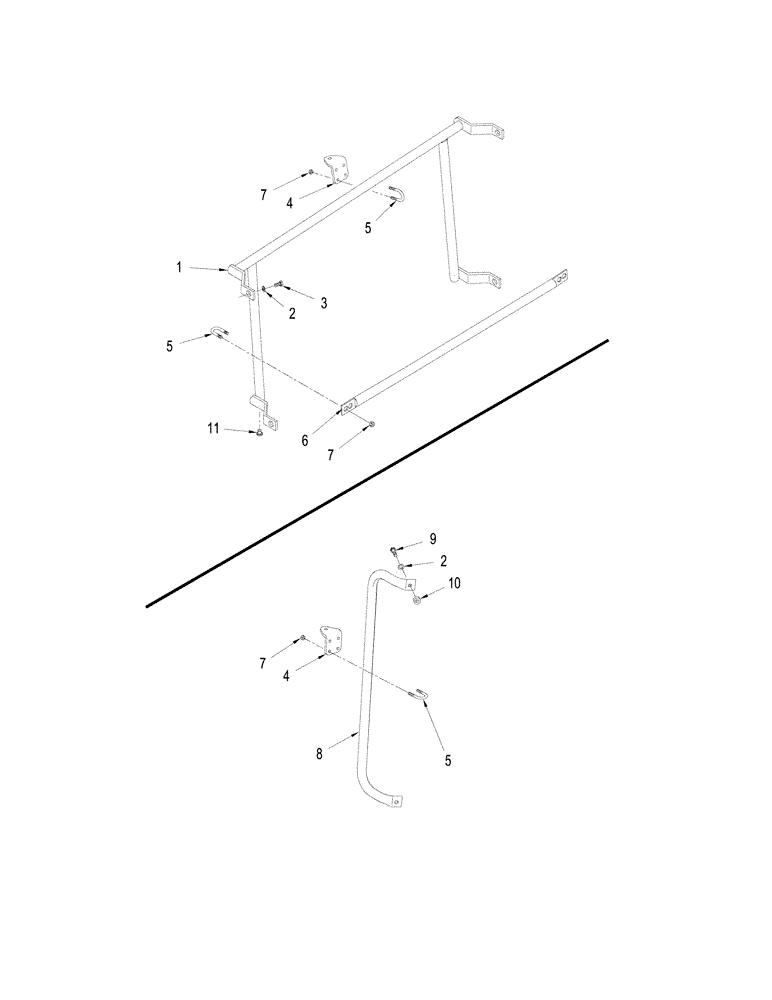 7
4
5
1
2
3
5
11
6
7
9
2
10
7
4
8
5