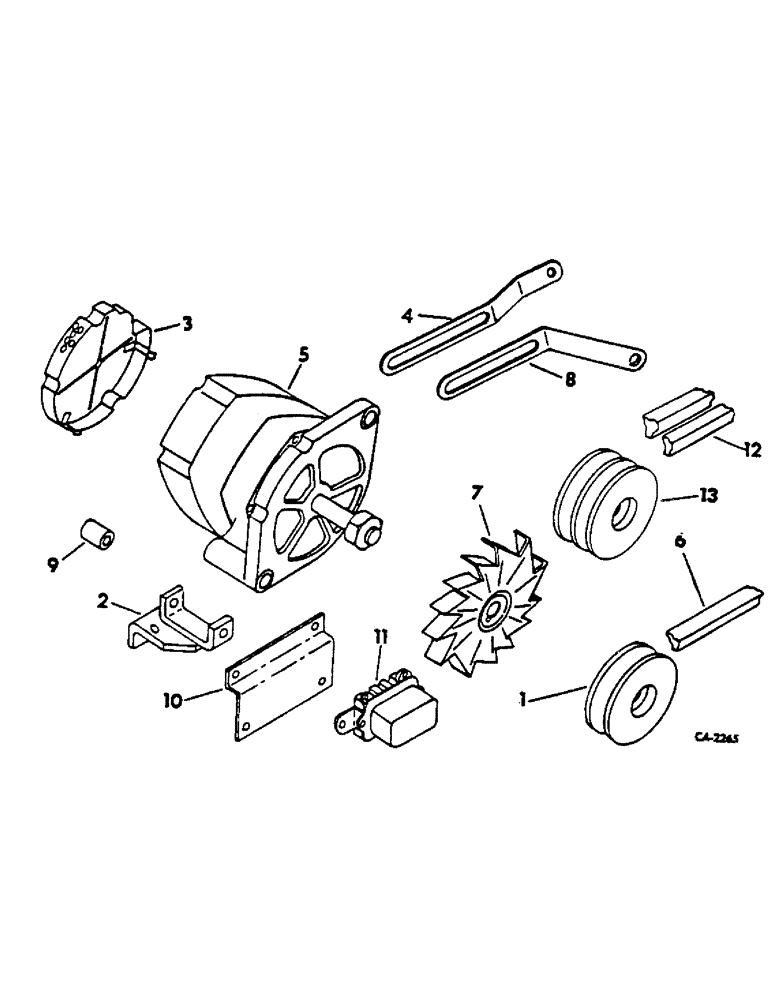 3
4
5
8
12
7
13
9
6
2
11
10
1
CA-2265