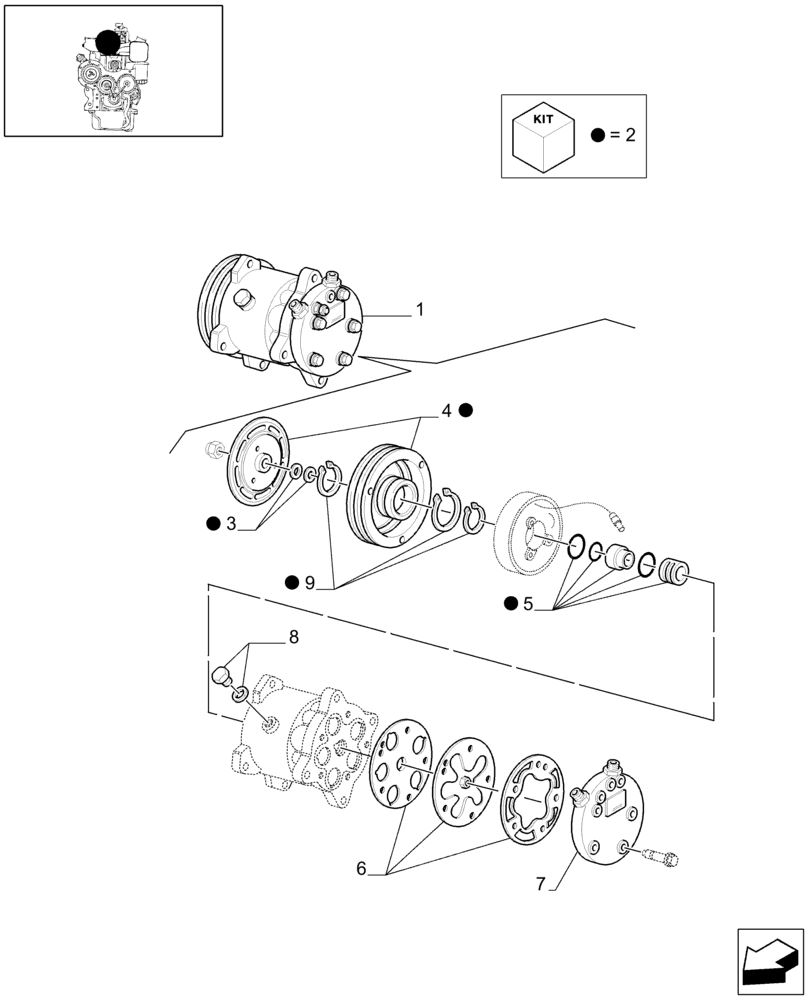 KIT
● = 2

1

4 ●

● 3

● 9

● 5

8

6

7