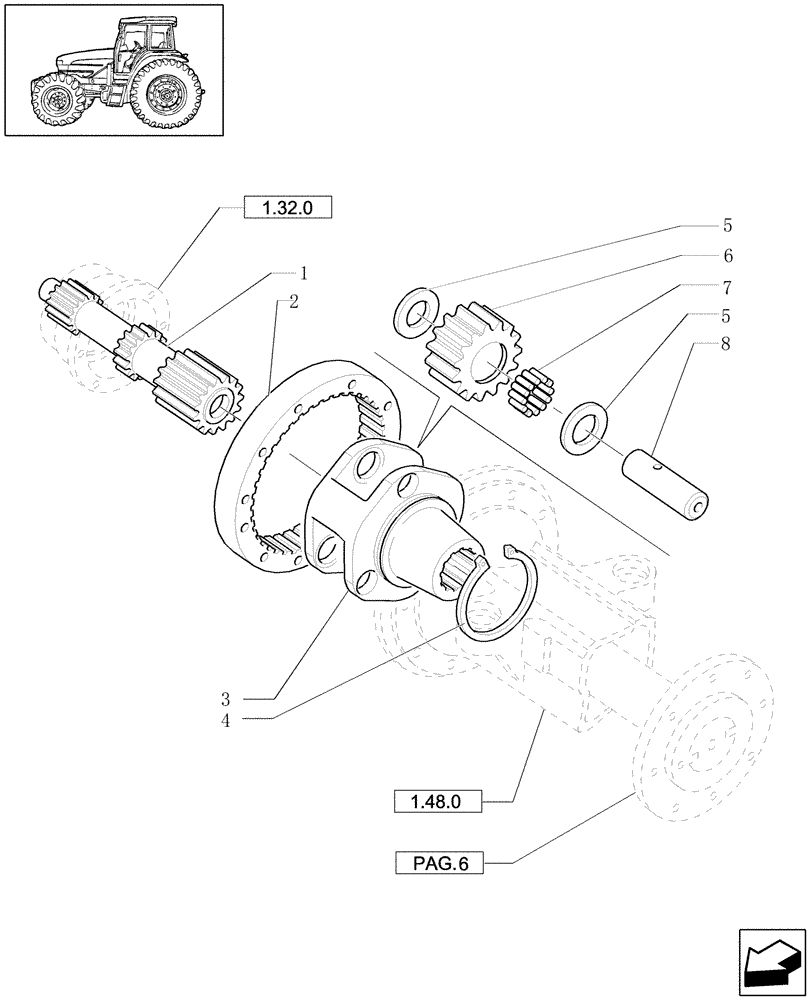 1.32.0

1

2

5

6

7

5

8

3

4

1.48.0

PAG.6