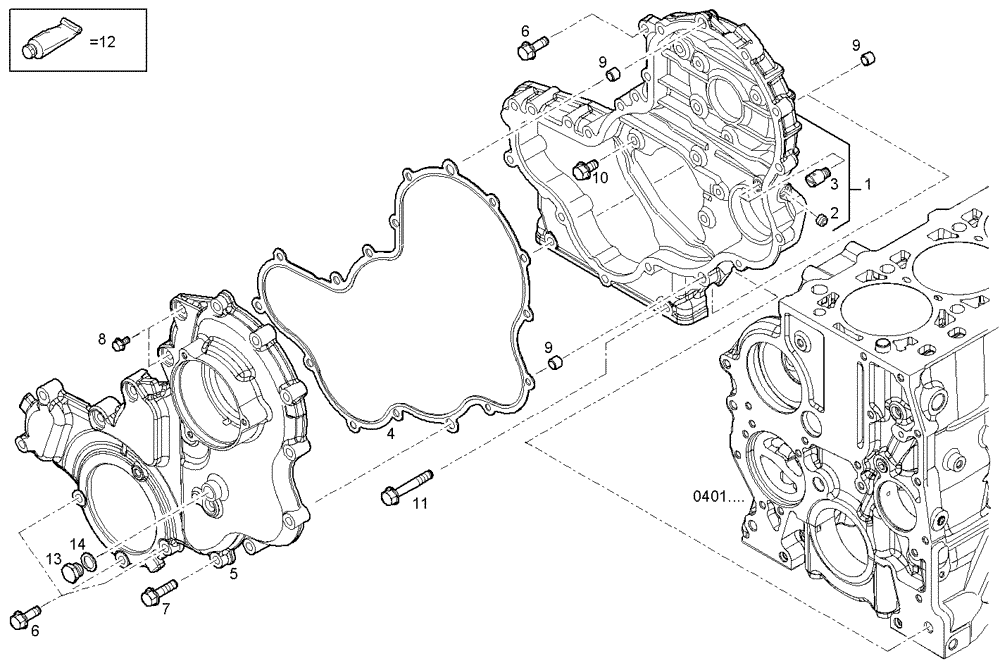 =12

6

9

9

10

3

1

2

8

9

4

11

0401....

14

13

5

7

6