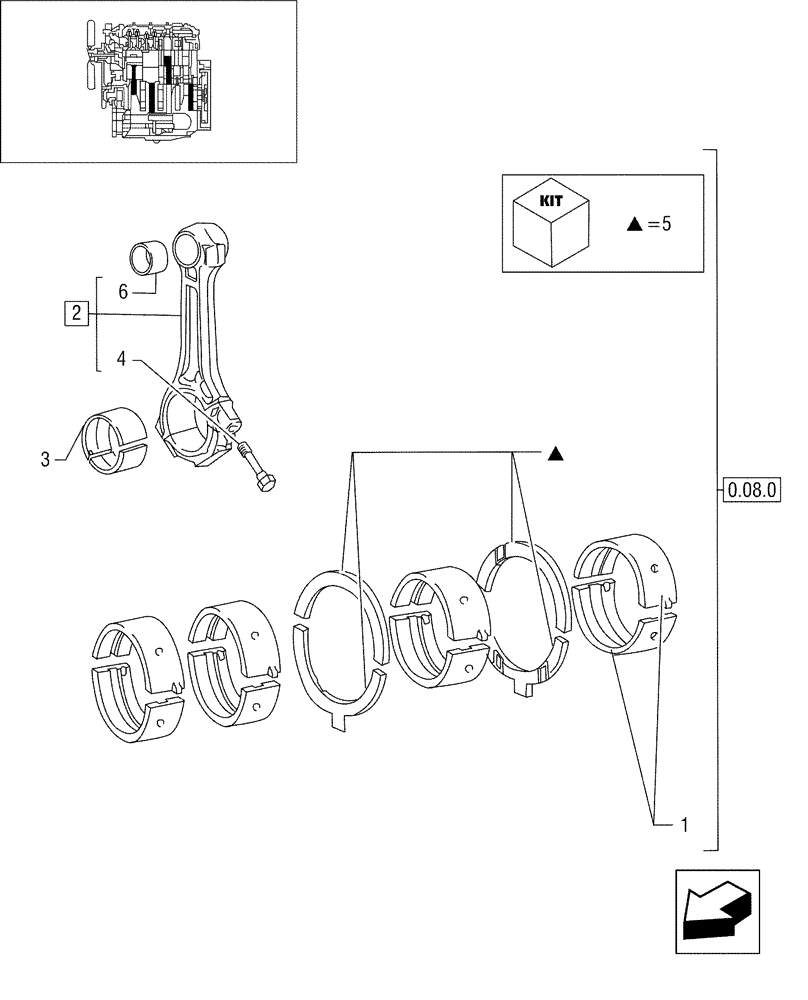 KIT
▲=5

6
2
4
3
▲
0.08.0
1