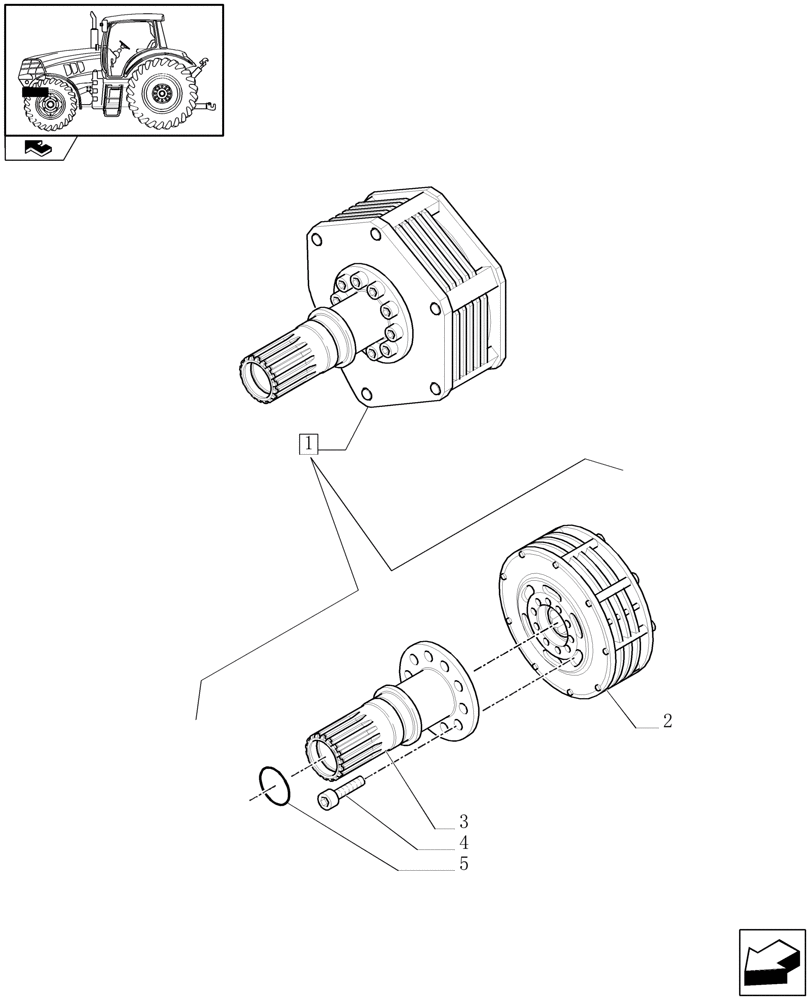 1
2
3
4
5