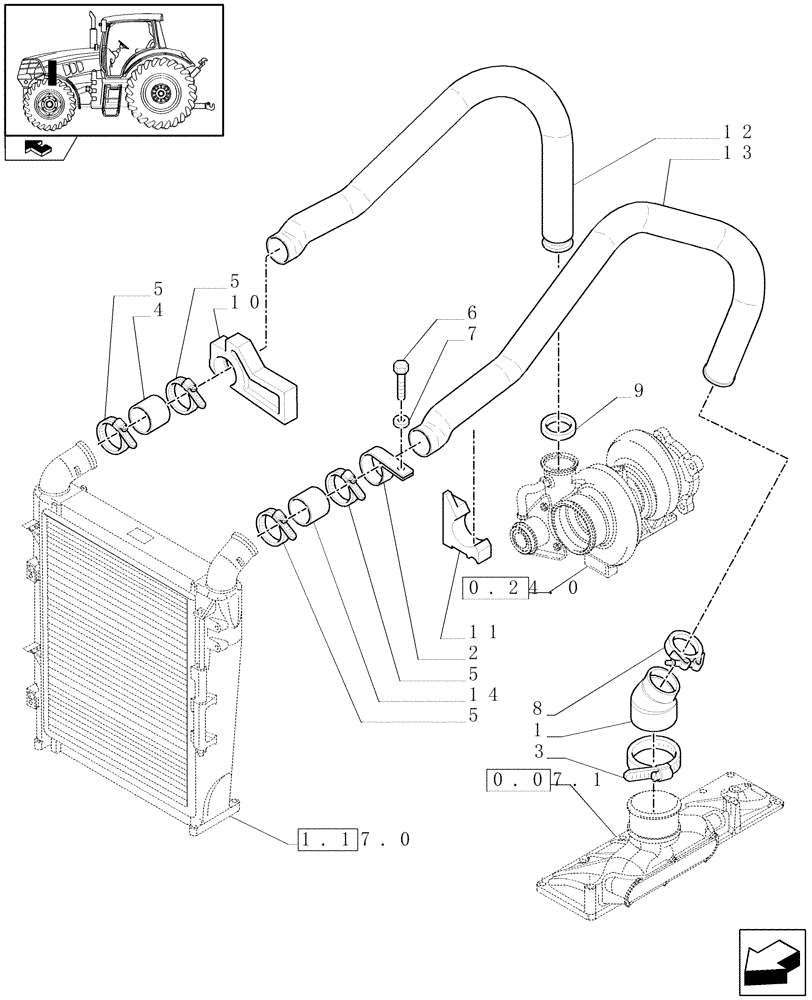 12
13
5
4
5
10
6
7
9
0.24.0
11
2
5
14
5
8
1
3
0.07.1
1.17.0