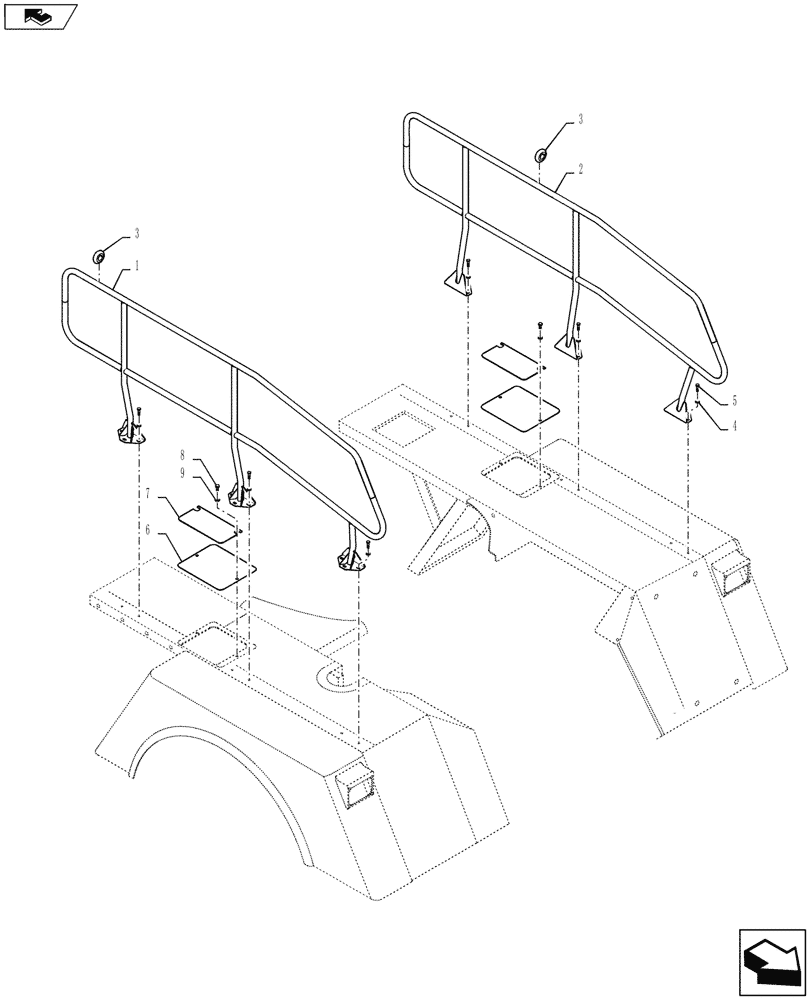 3
2
3
1
5
4
8
9
7
6