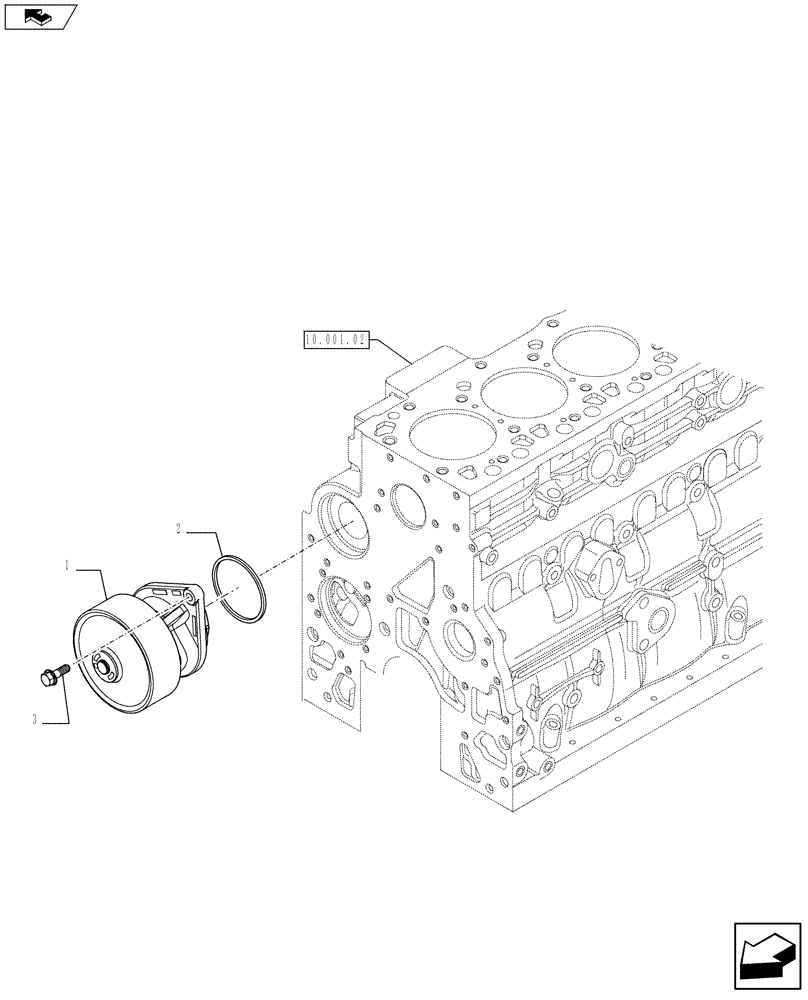 10.001.02

2

1

3