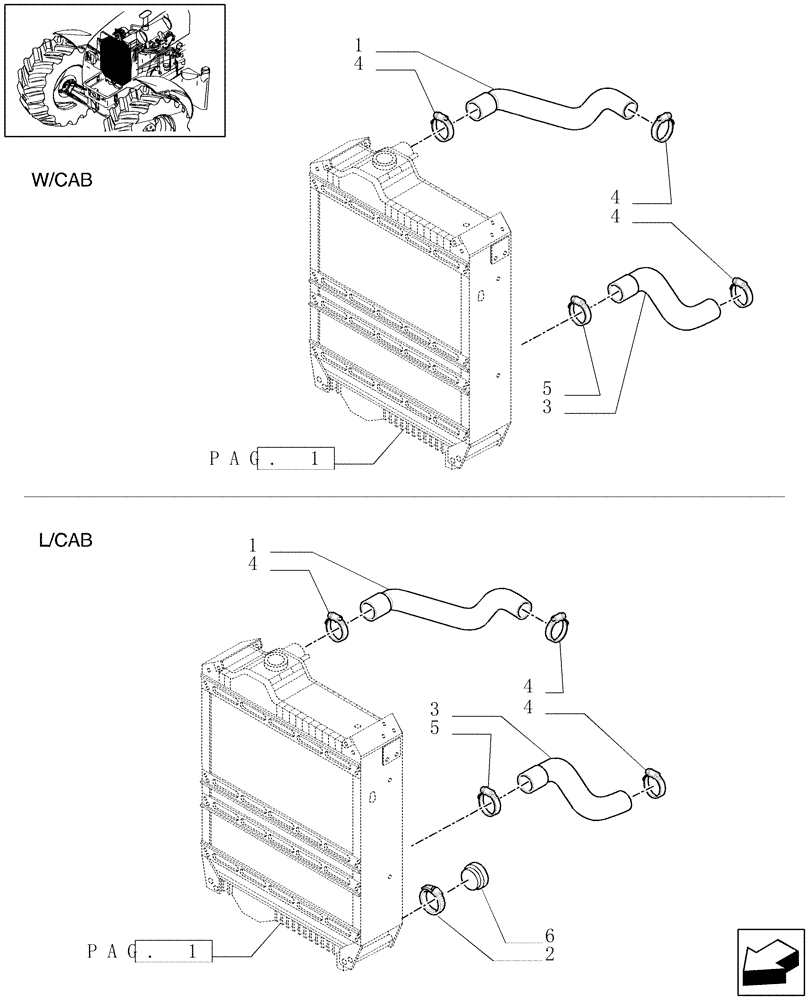 W/CAB

1
4
4
4
5
3
PAG. 1

L/CAB

1
4
4
4
3
5
6
2
PAG. 1