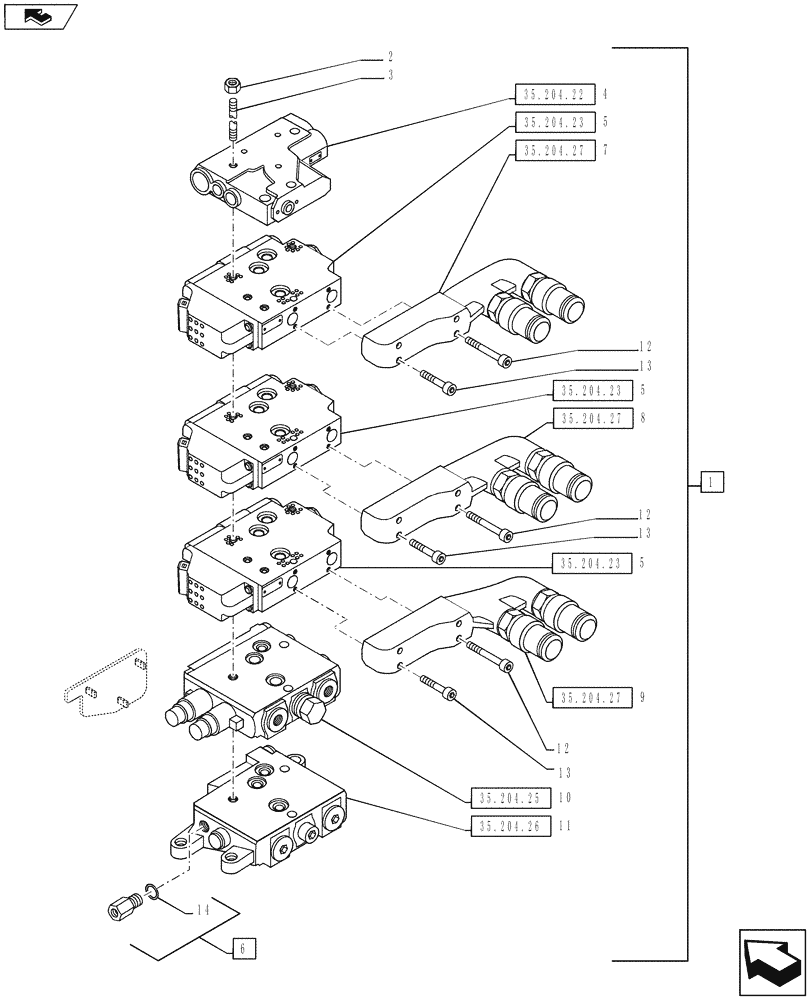 2
3
35.204.22 4
35.204.23 5
35.204.27 7
12
13
35.204.23 5
35.204.27 8
1
12
13
35.204.23 5
35.204.27 9
12
13
35.204.25 10
35.204.26 11
14
6