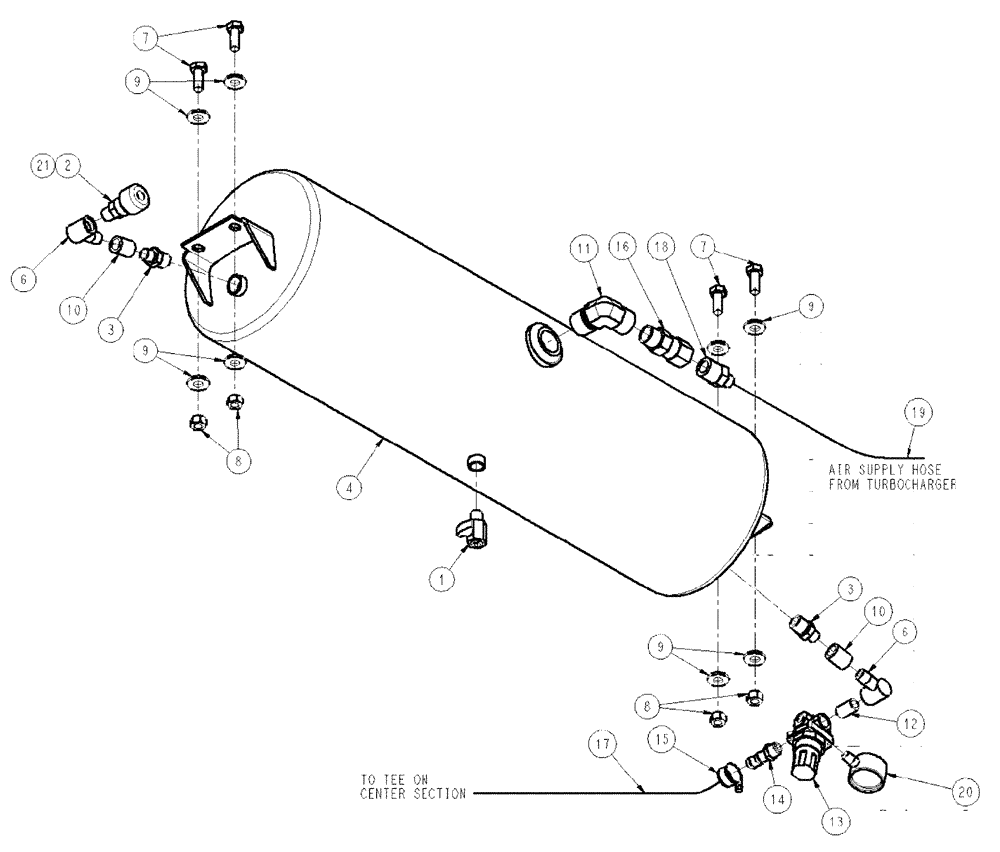 7
9
21
2
6
10
3
9
8
4
1
11
16
18
7
9
19
AIR SUPPLY HOSE FROM TURBOCHARGER
3
10
6
9
8
12
17
15
14
13
20
TO TEE ON CENTER SECTION