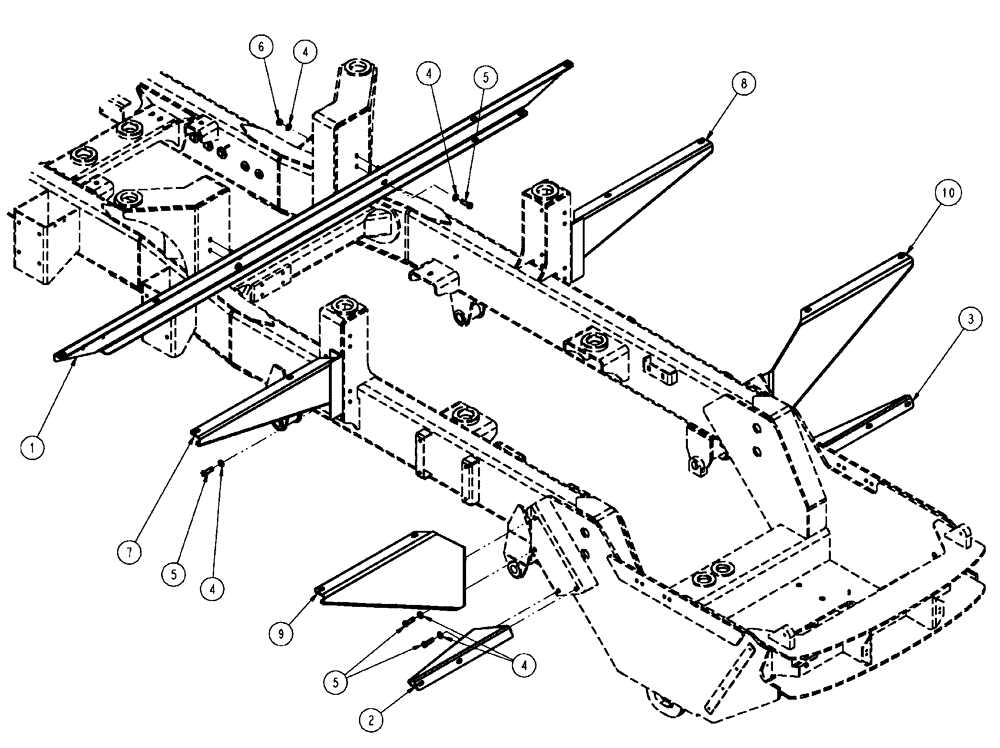 6
4
4
5
8
10
3
1
7
5
4
9
5
4
2