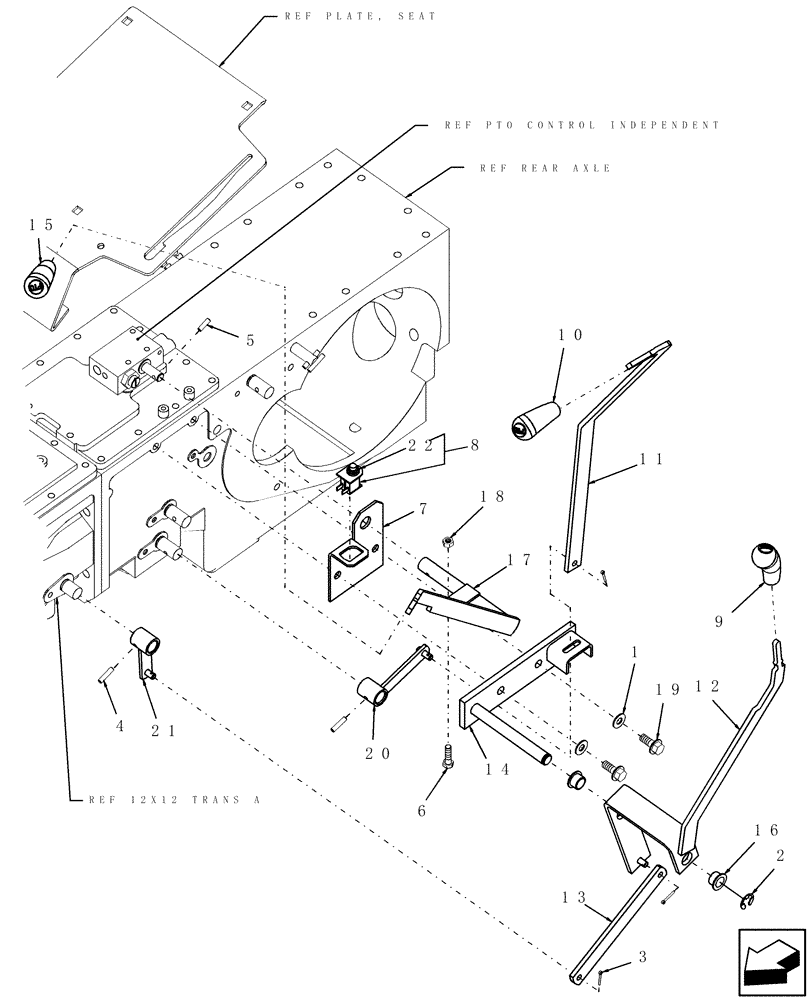 REF PLATE, SEAT

REF PTO CONTROL INDEPENDENT

REF REAR AXLE

15

5

10

22

8

11

7

18

17

9

1

19

12

4

21

20

14

6

REF 12X12 TRANS A

16

2

13

3