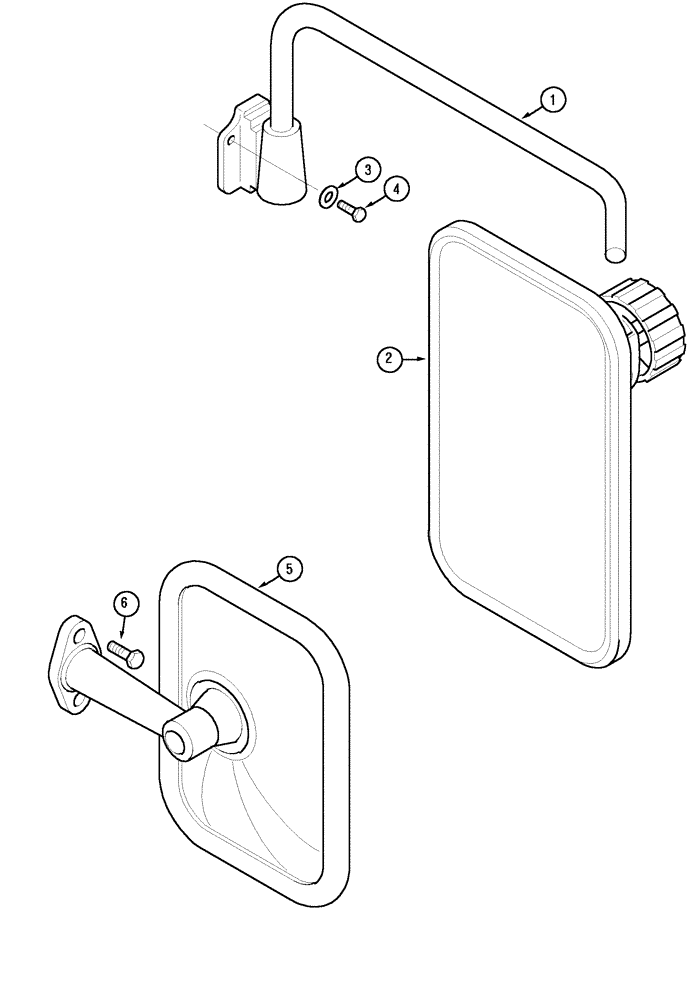 1
3
4
2
5
6