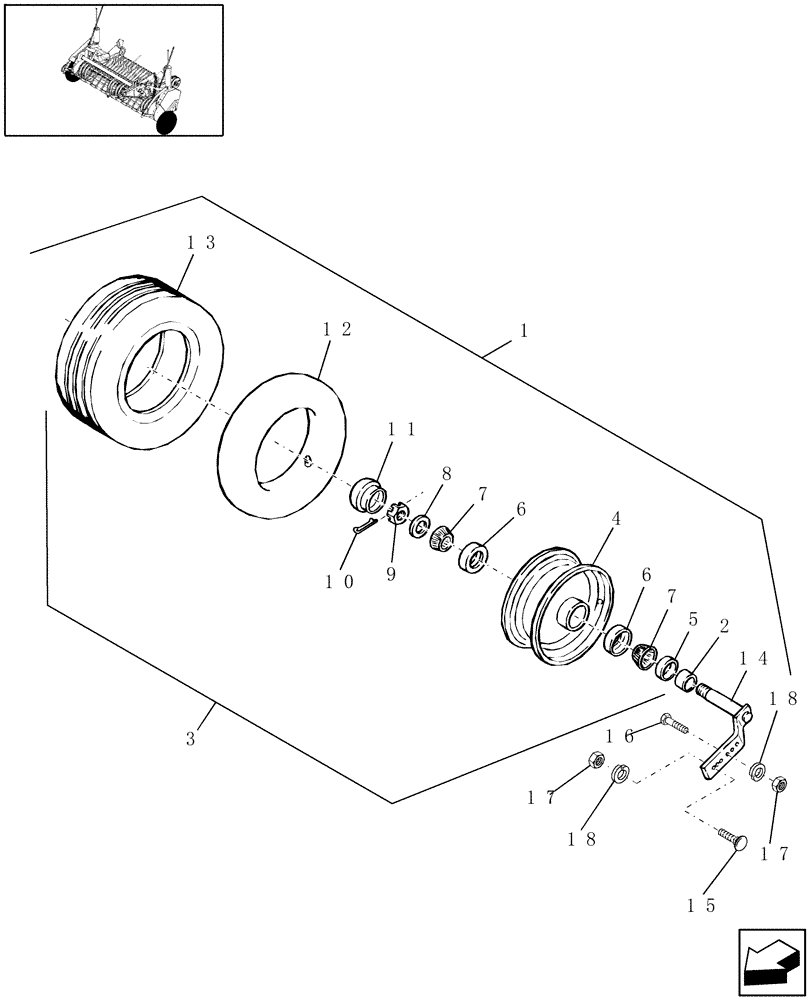 13
12
1
11
8
7
6
10
9
4
6
7
5
2
14
18
16
3
17
18
17
15