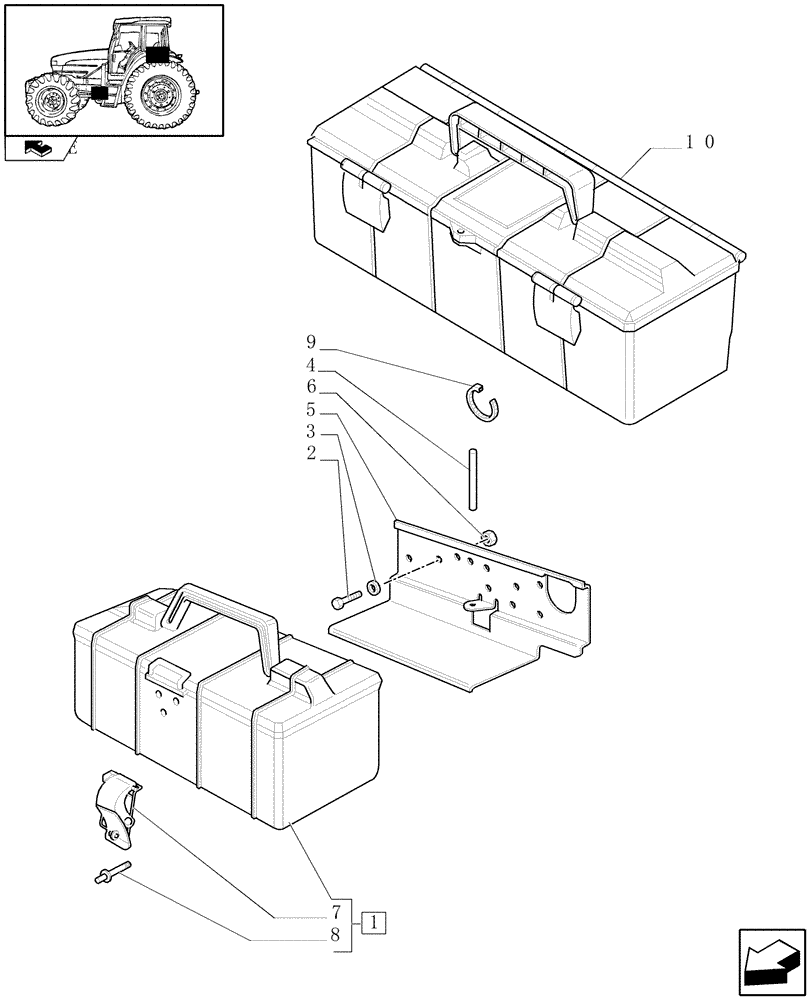 10
9
4
6
5
3
2
7
8
1