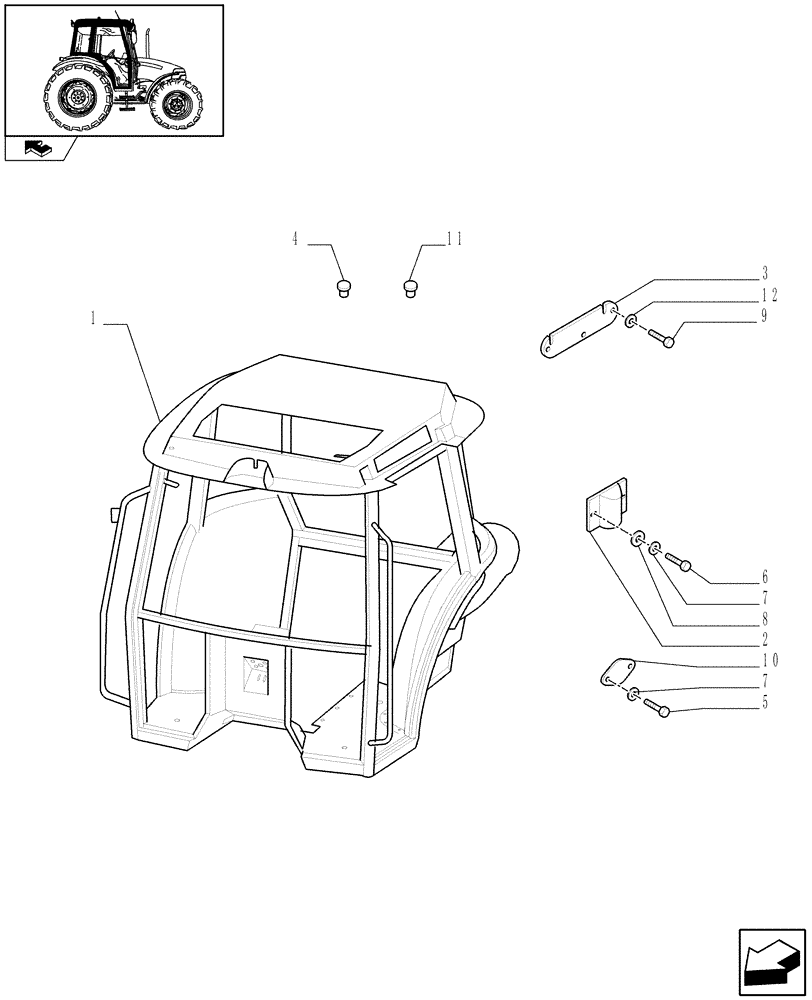 4
11
1
3
12
9
6
7
8
2
10
7
5