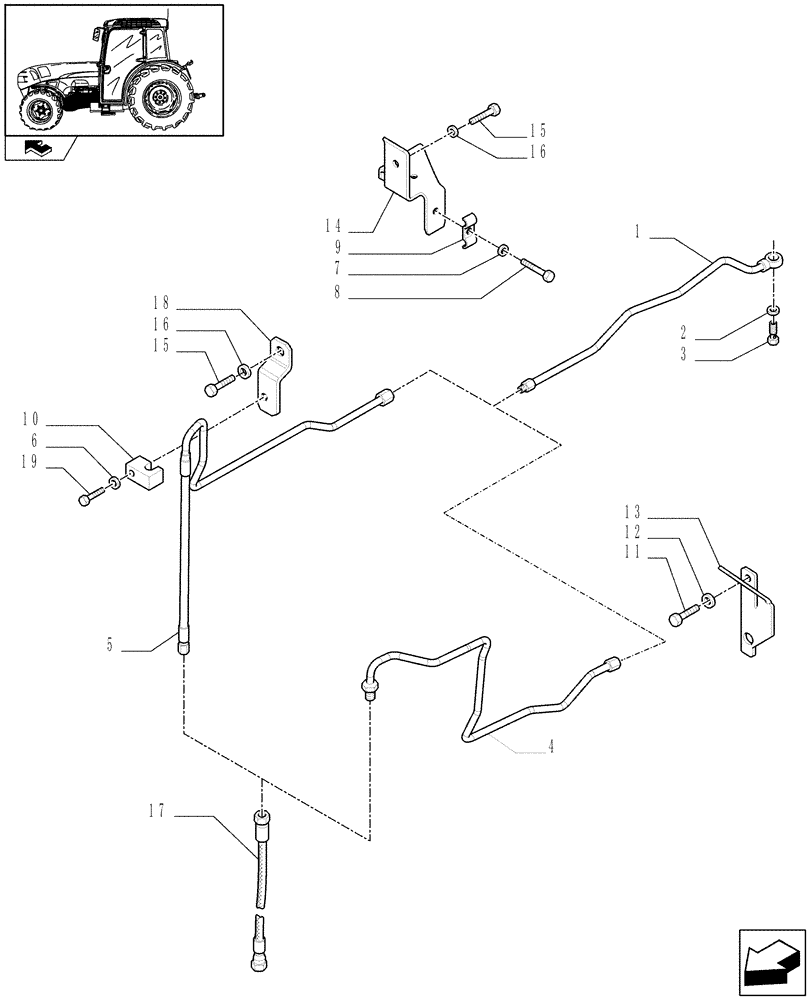 15
16
14
9
7
8
1
2
3
18
16
15
10
6
19
13
12
11
5
4
17