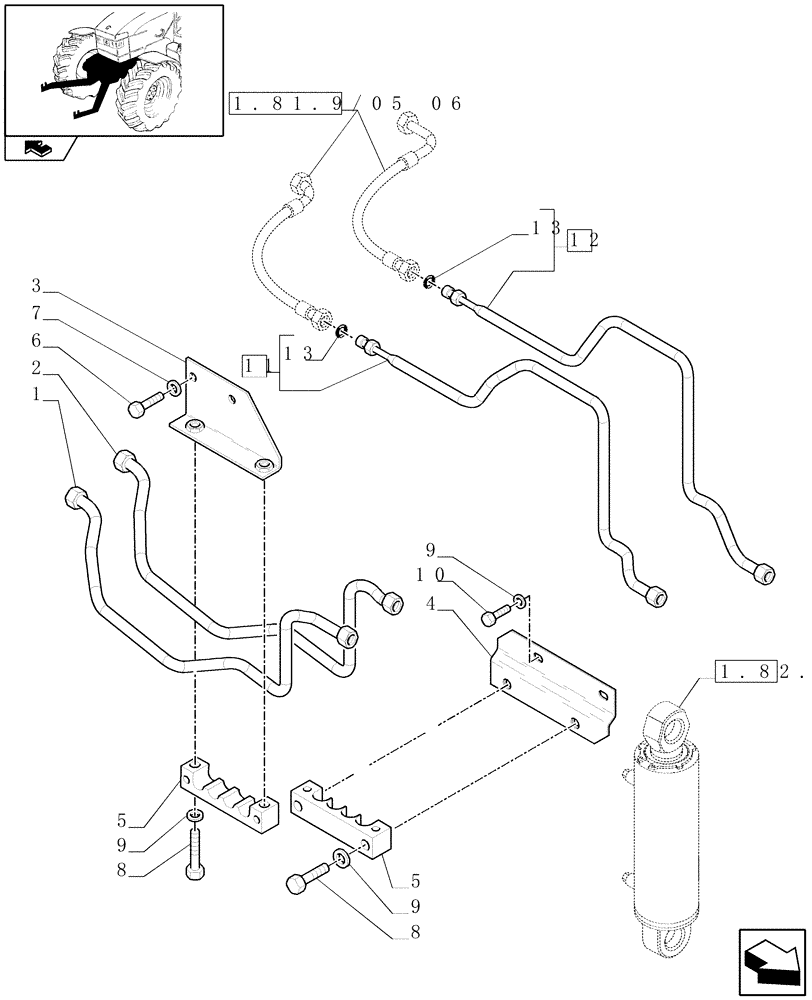 1.81.9/05 06
13
12
3
7
6
2
1
11
13
9
10
4
1.82.
5
9
8
5
9
8