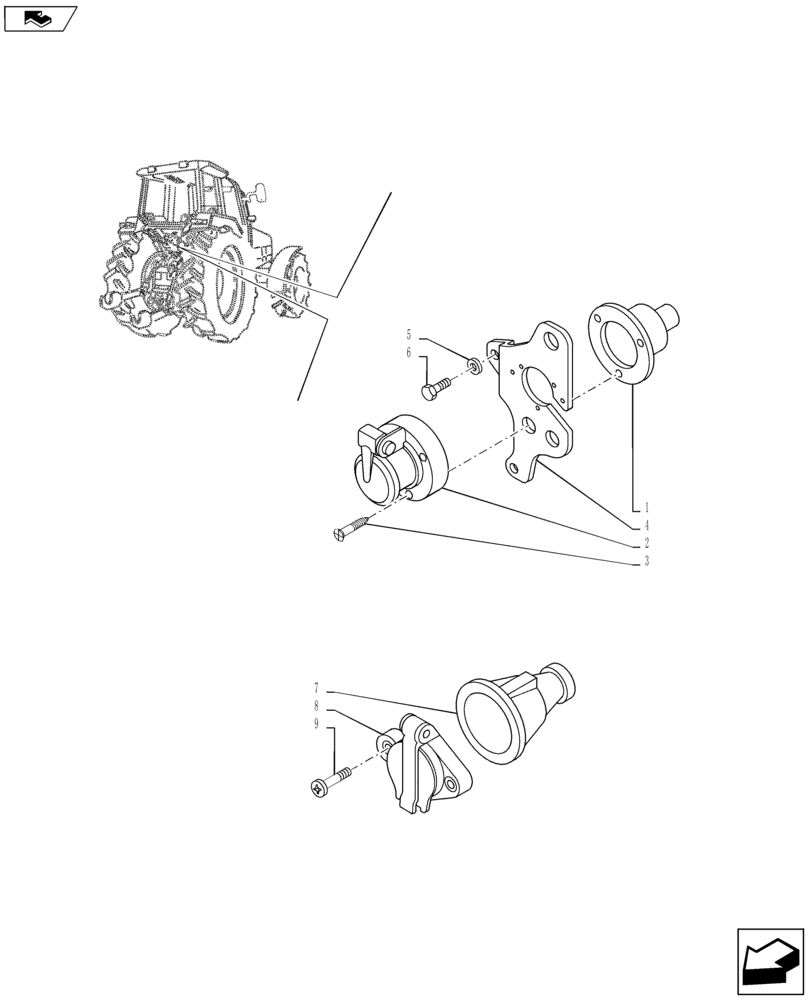 5
6
1
4
2
3
7
8
9