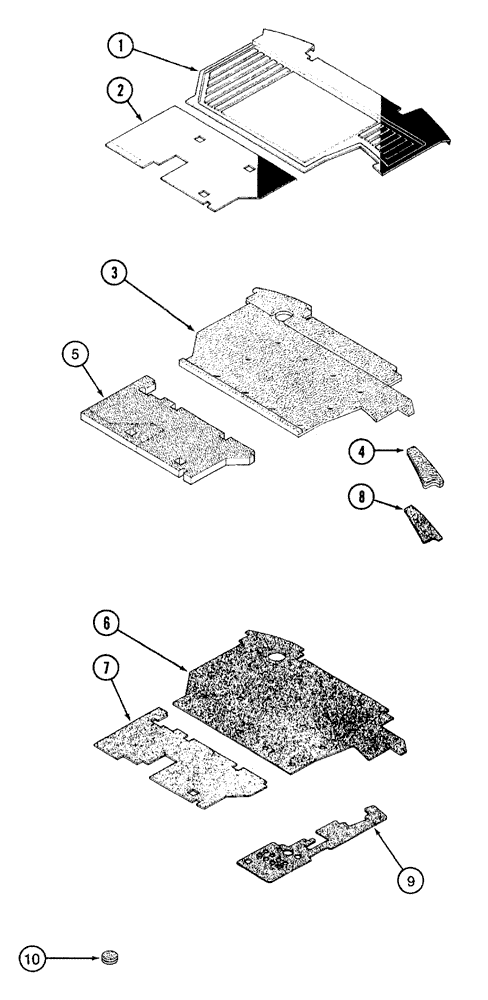 1
2
3
5
4
8
6
7
9
10