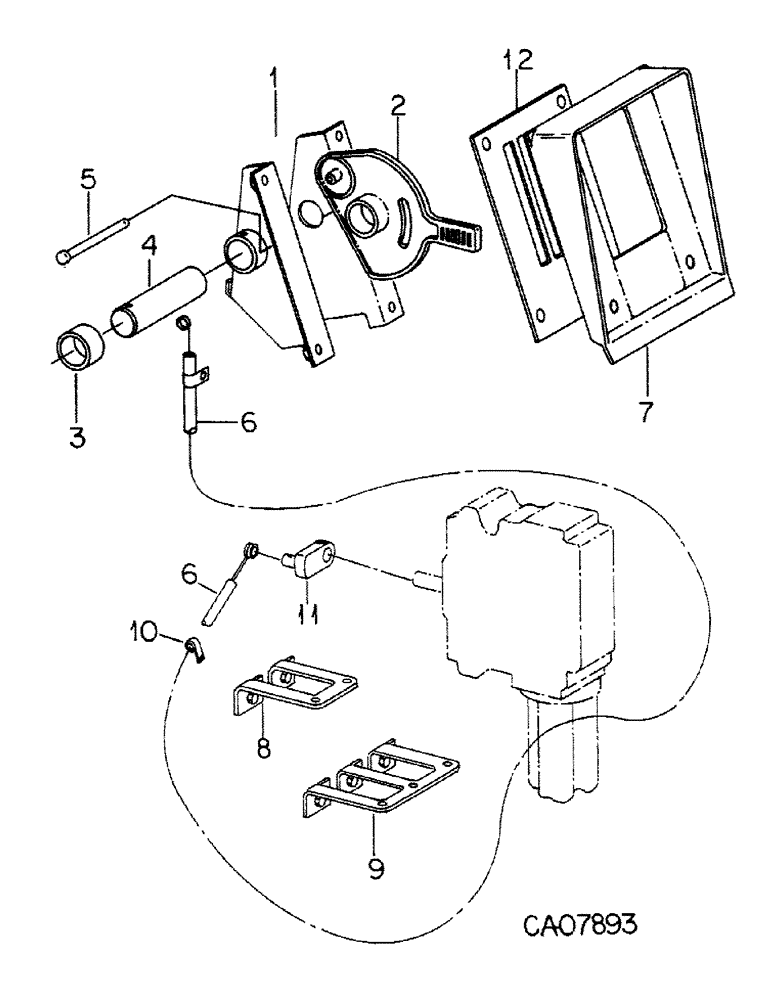 1
2
12
5
4
3
6
7
6
11
10
8
9
CA07893