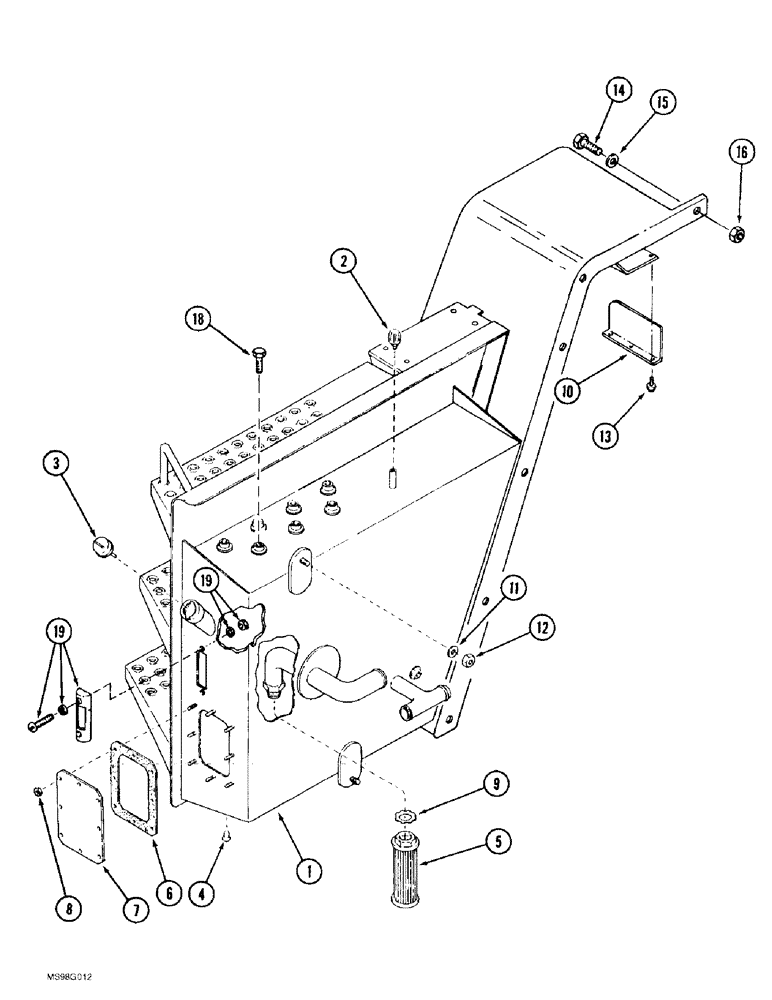 14
15
16
2
18
10
13
3
19
11
12
19
9
5
8
7
6
4
1
MS98G012