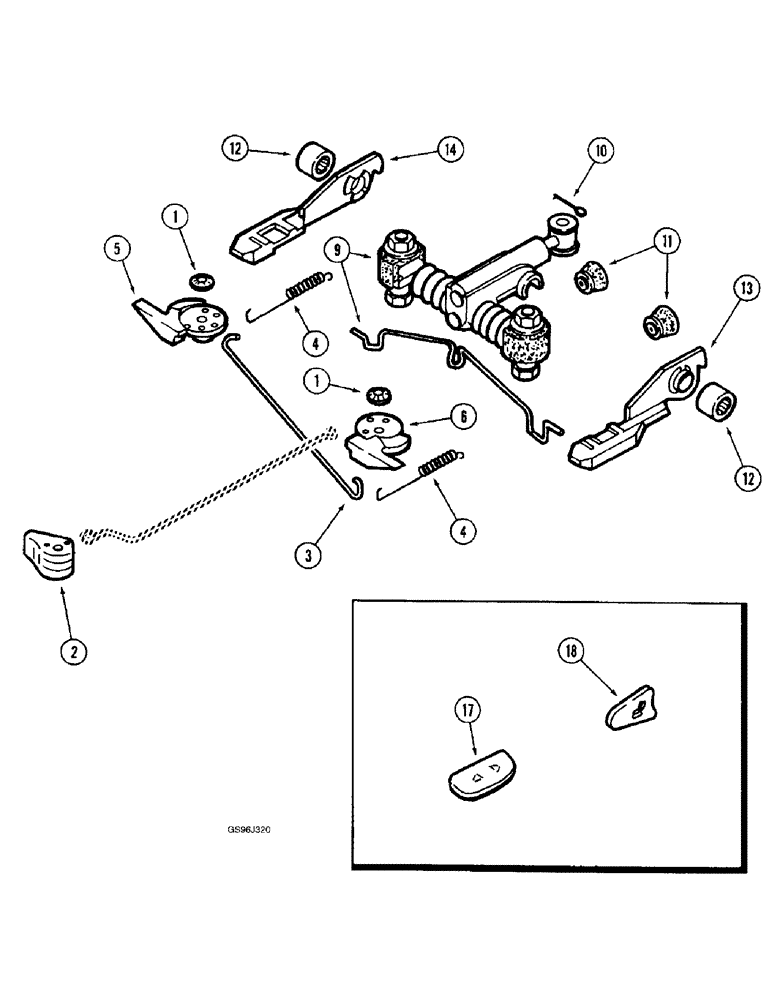 12
14
10
1
5
9
11
13
4
1
6
12
3
4
2
18
17
GS96J320