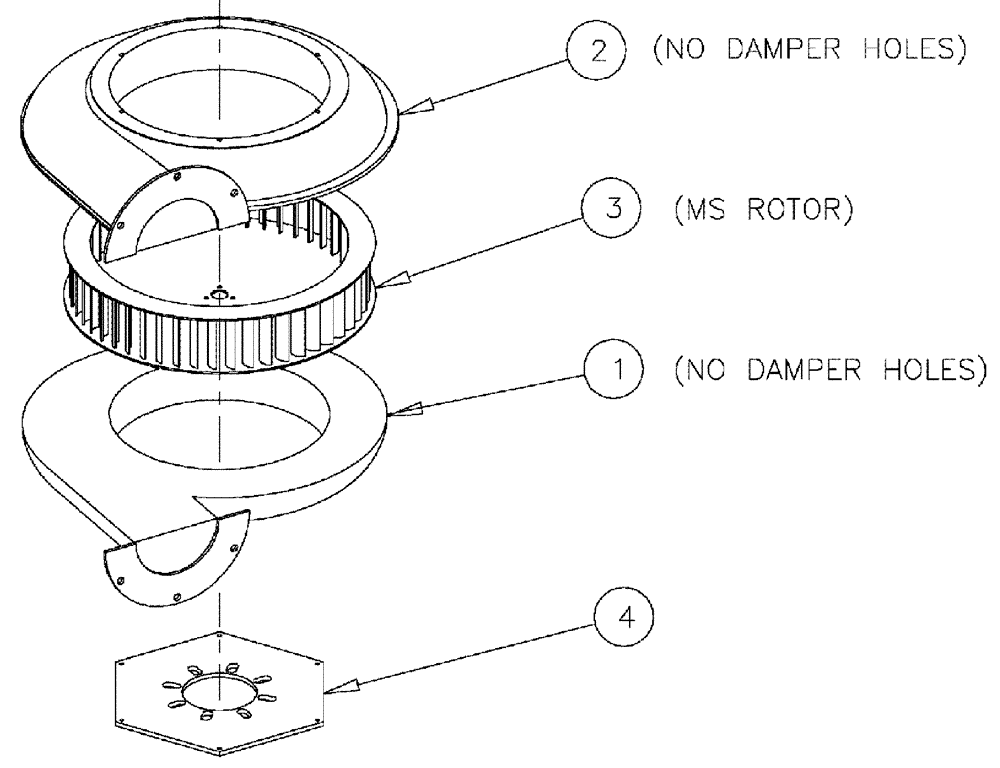 2 (NO DAMPER HOLES)

3 (MS ROTOR)

1 (NO DAMPER HOLES)

4